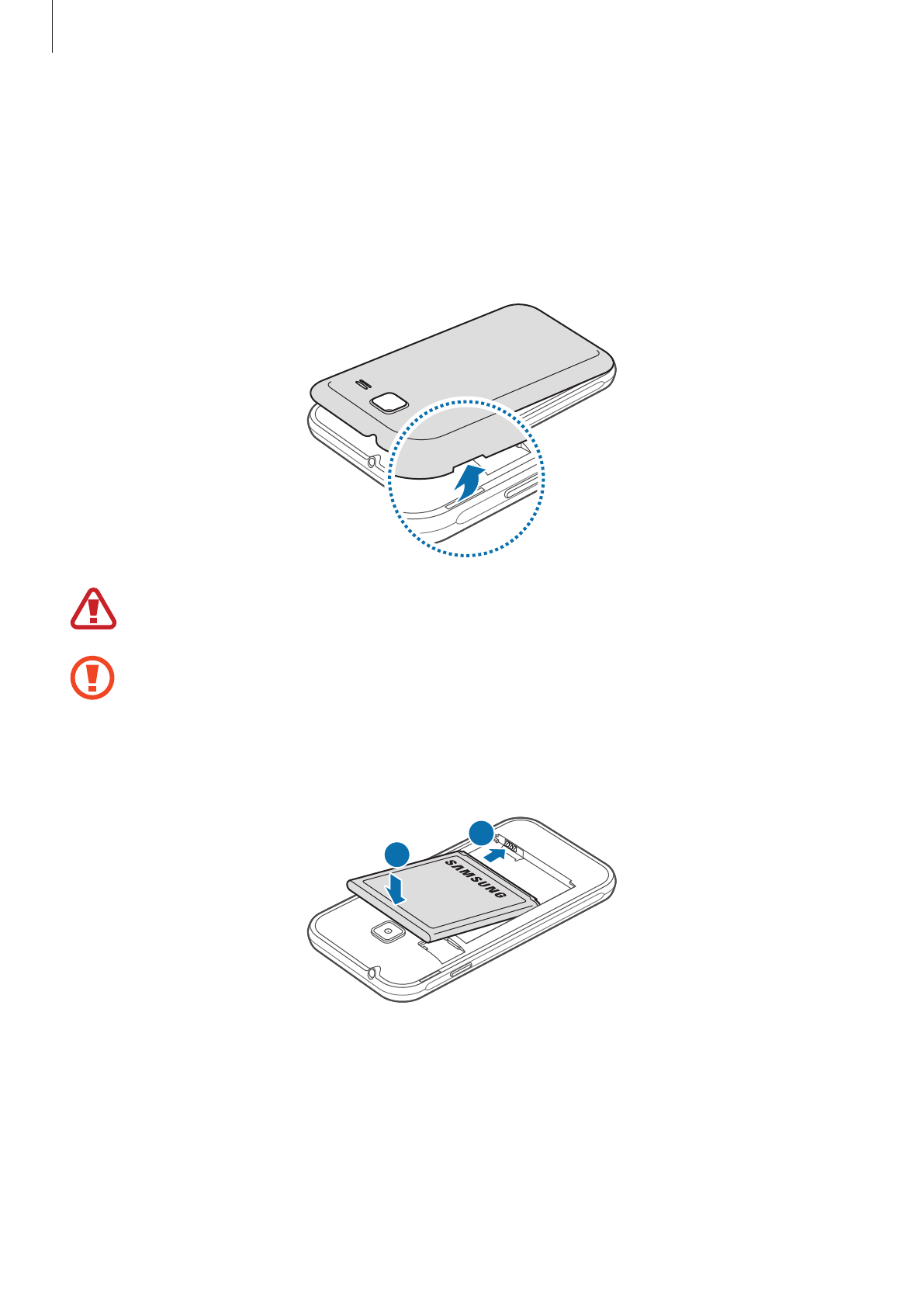 SAMSUNG