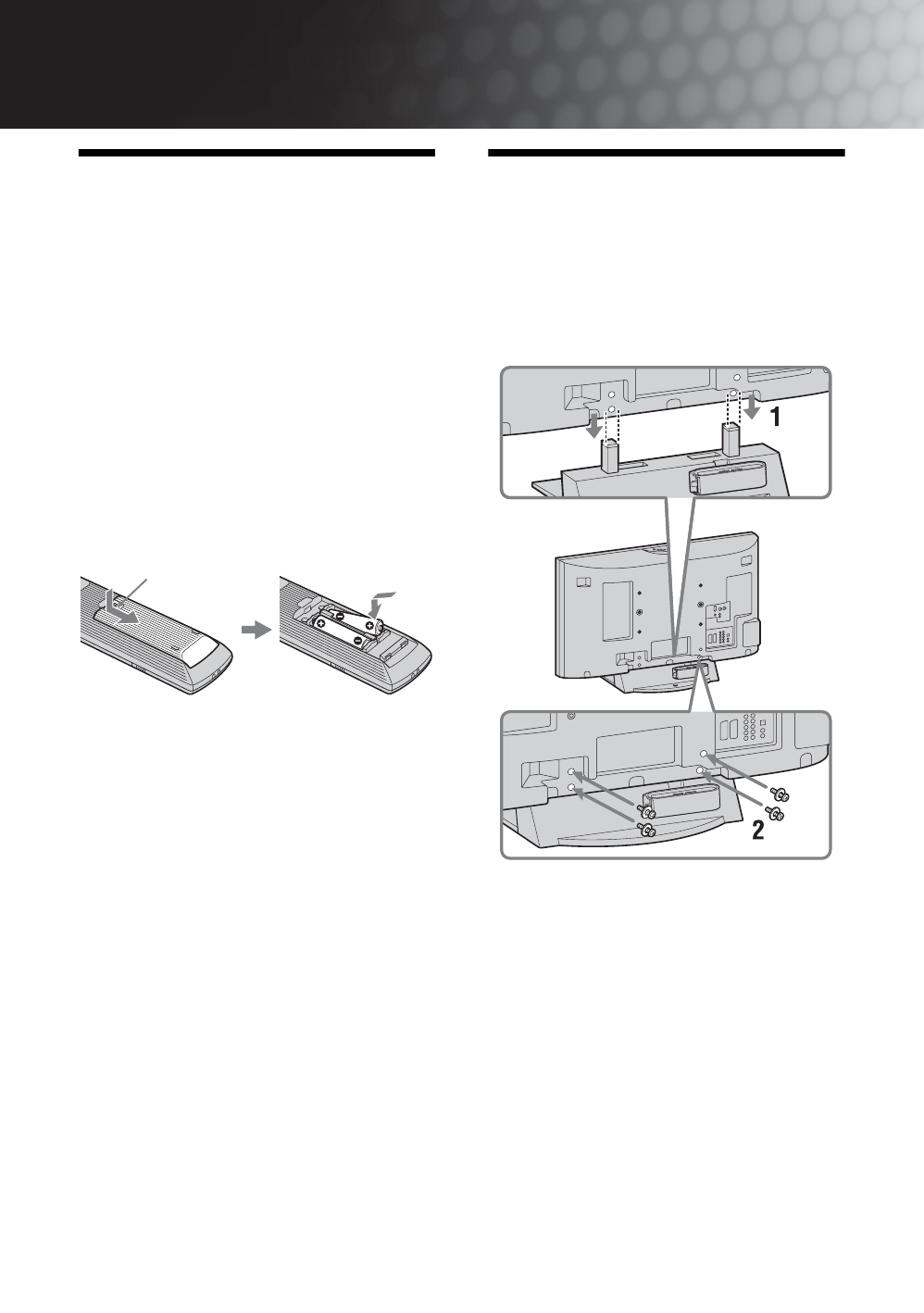 1

2