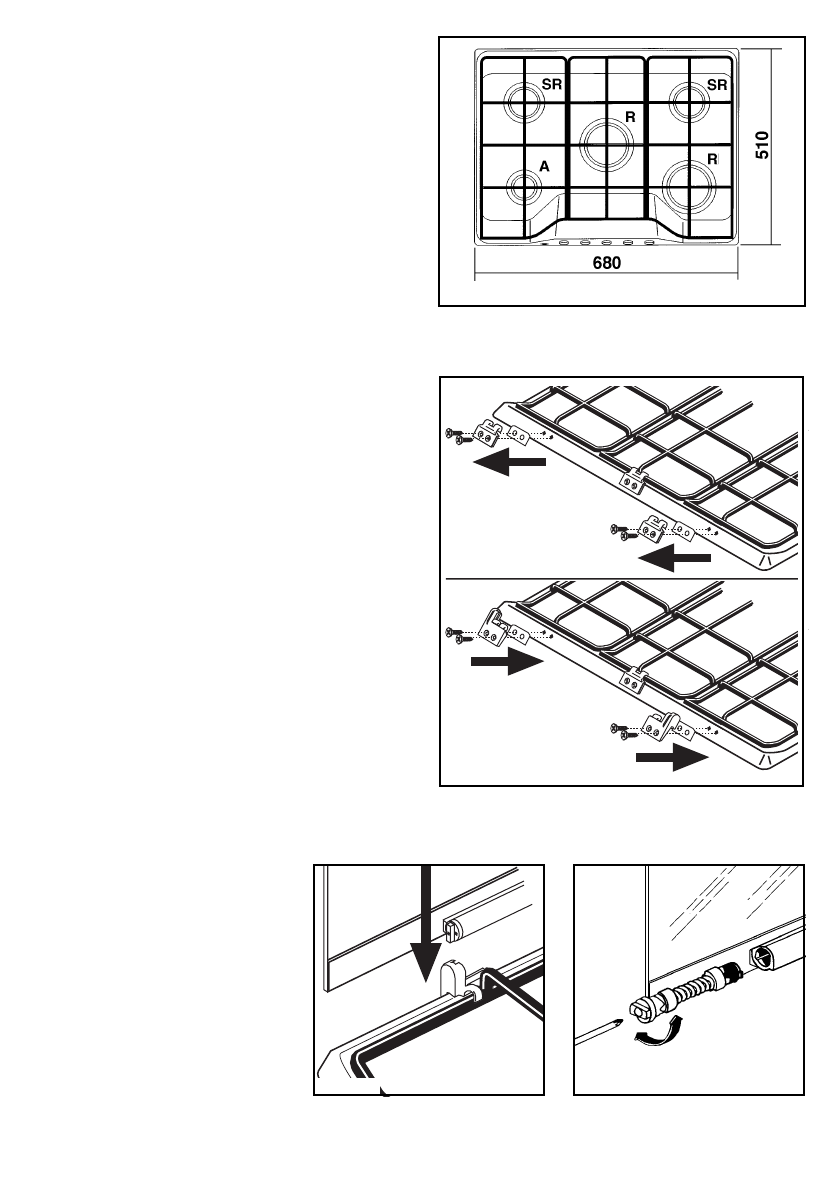 SR
SR
R
A
R
510
680