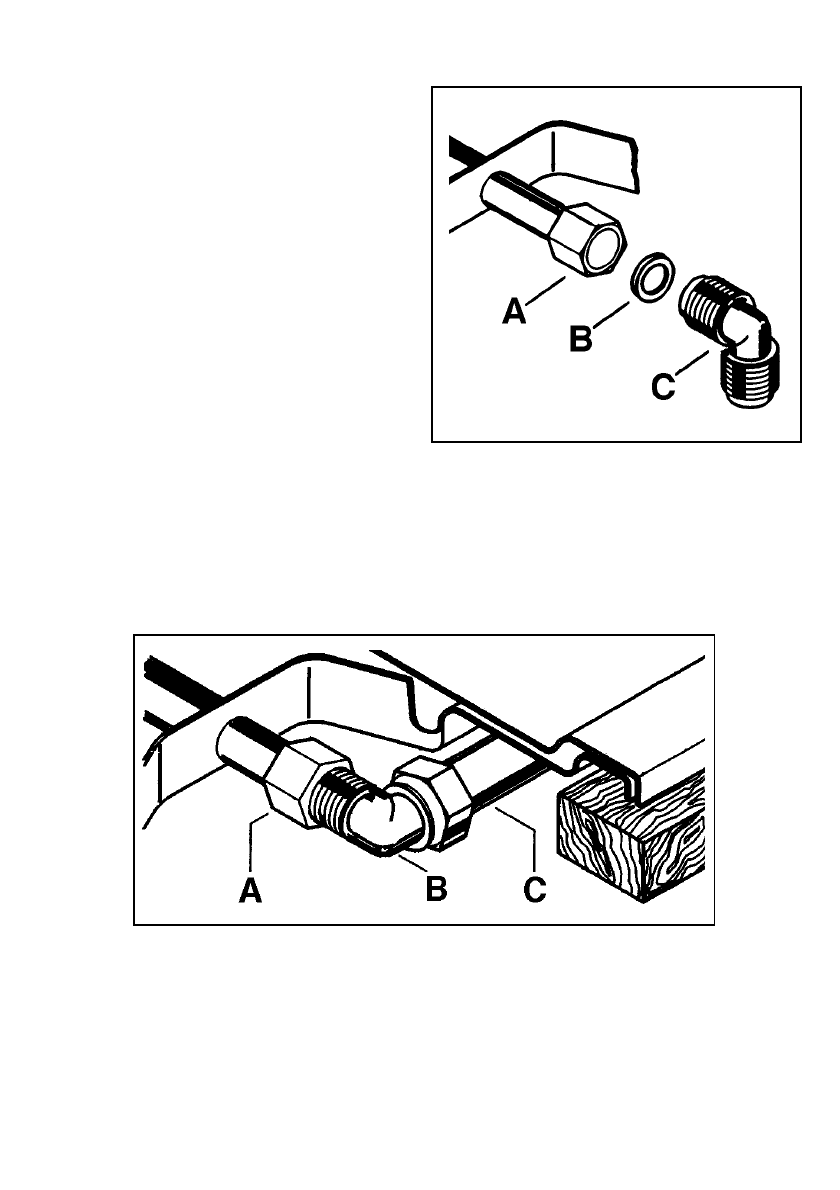 A
B
C

A
B
C