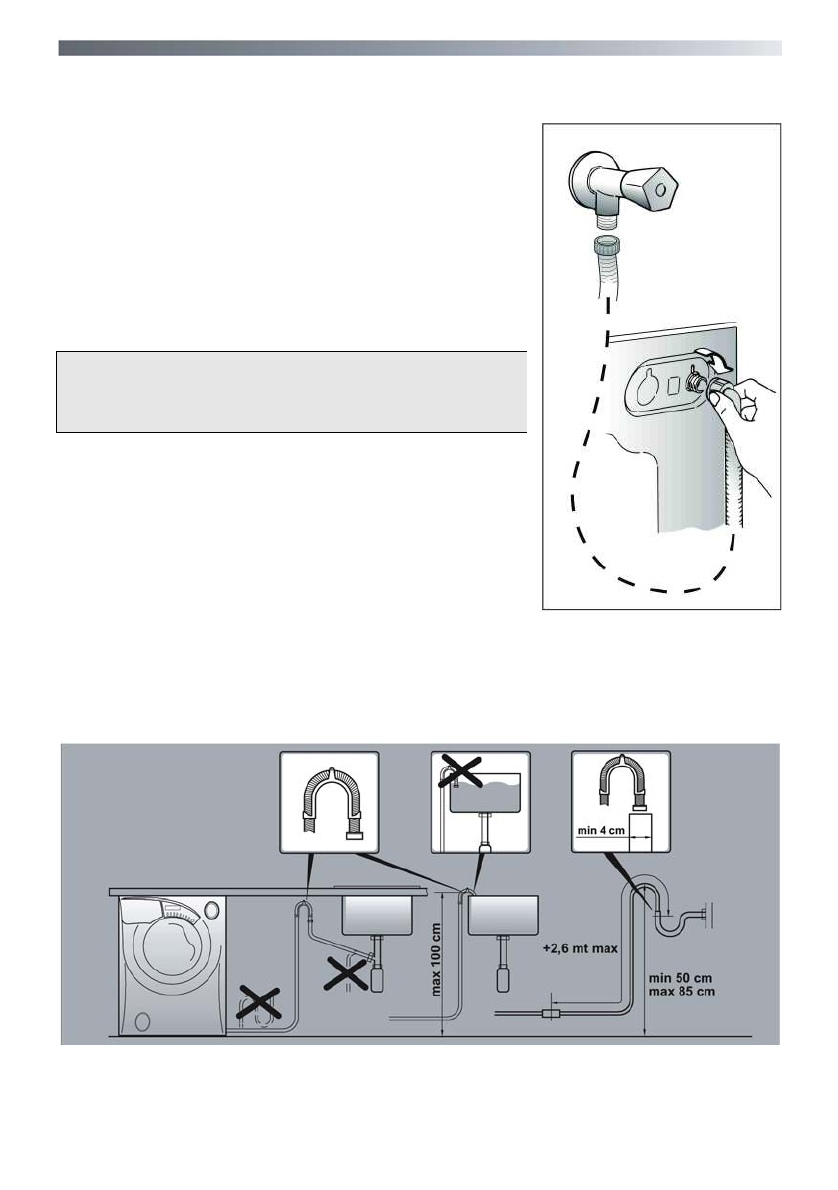 min 4 cm

max 100 cm

+2,6 mt max

min 50 cm
max 85 cm