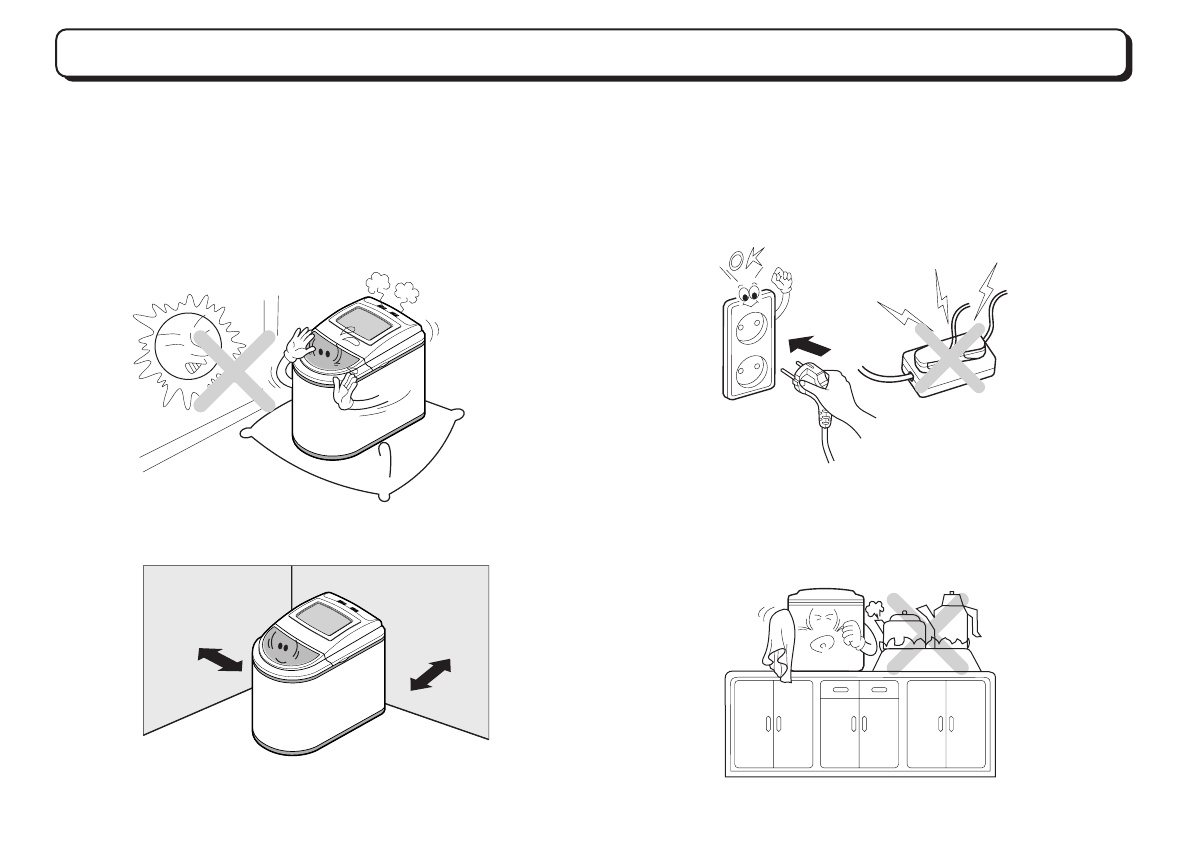 OK