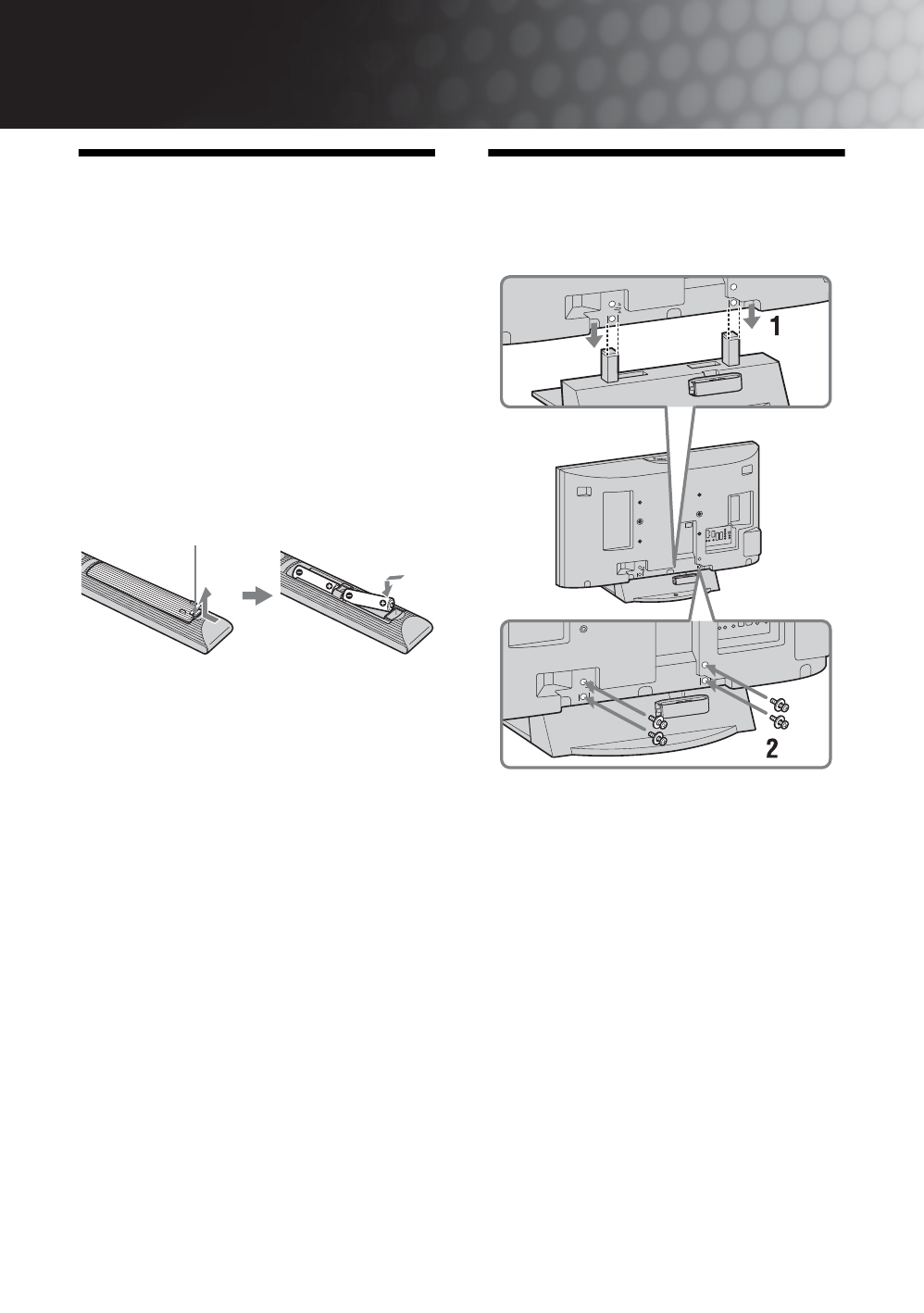 1

2