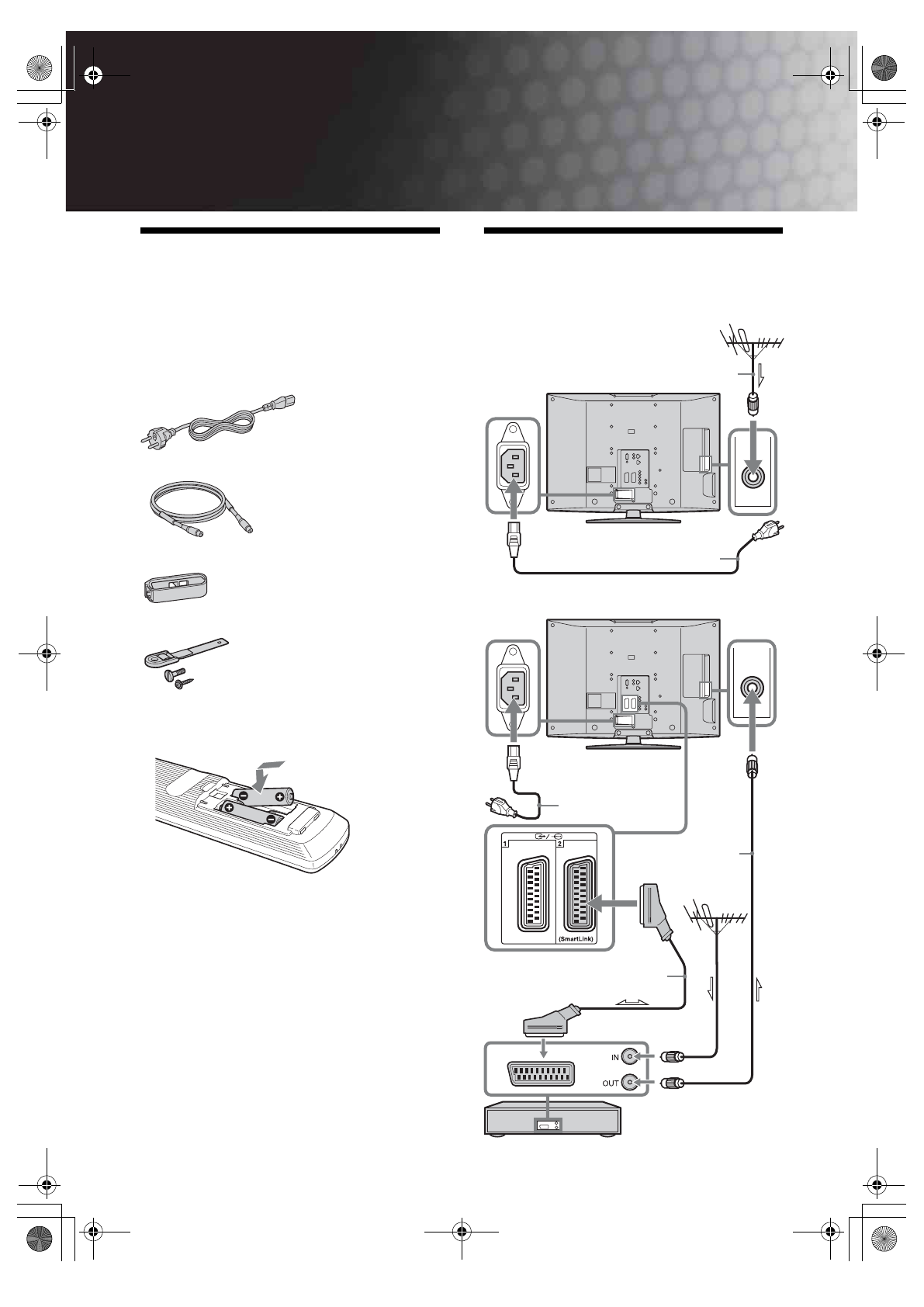 1 2

(SmartLink)

IN

OUT