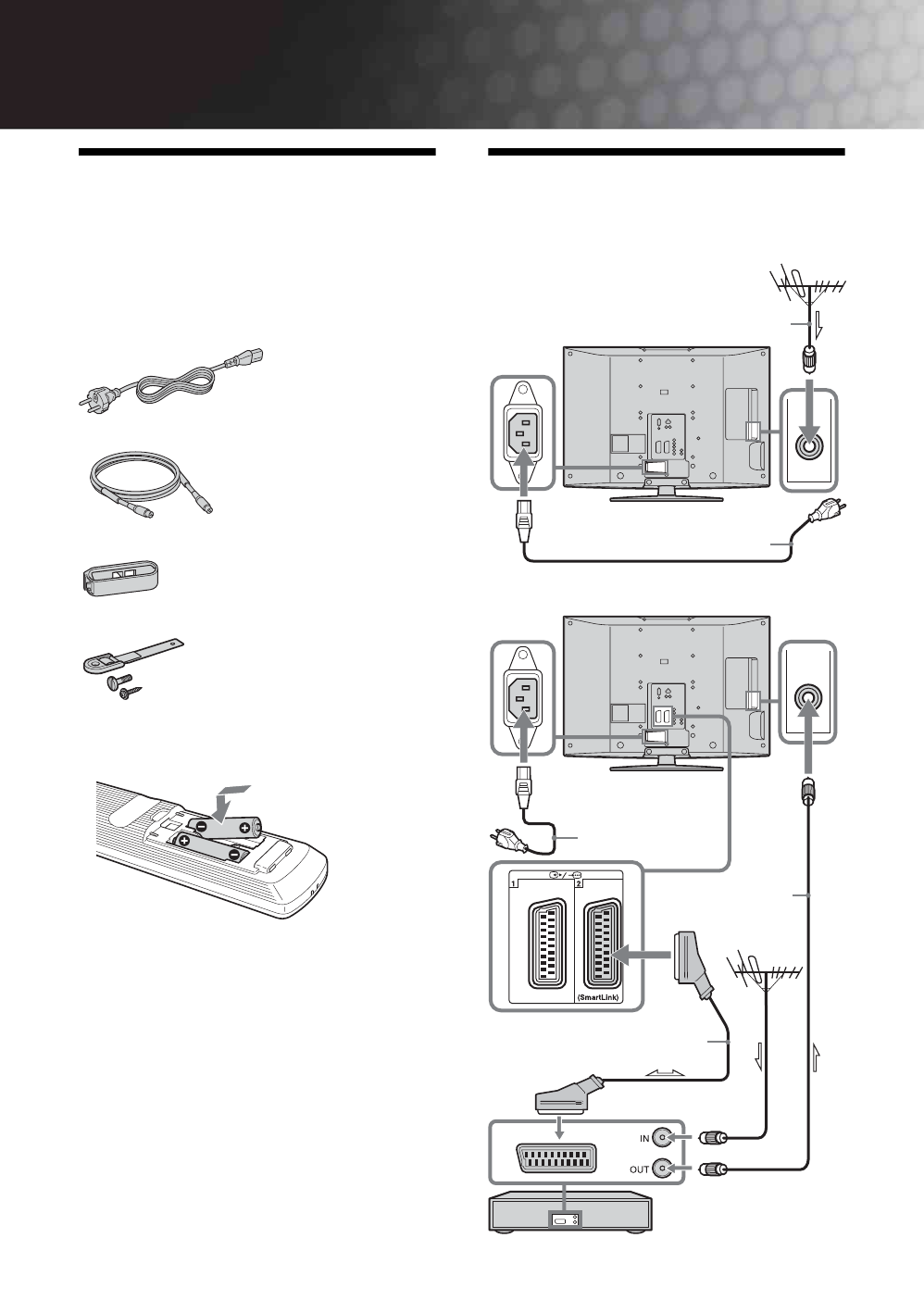 1

2

(SmartLink)

IN

OUT