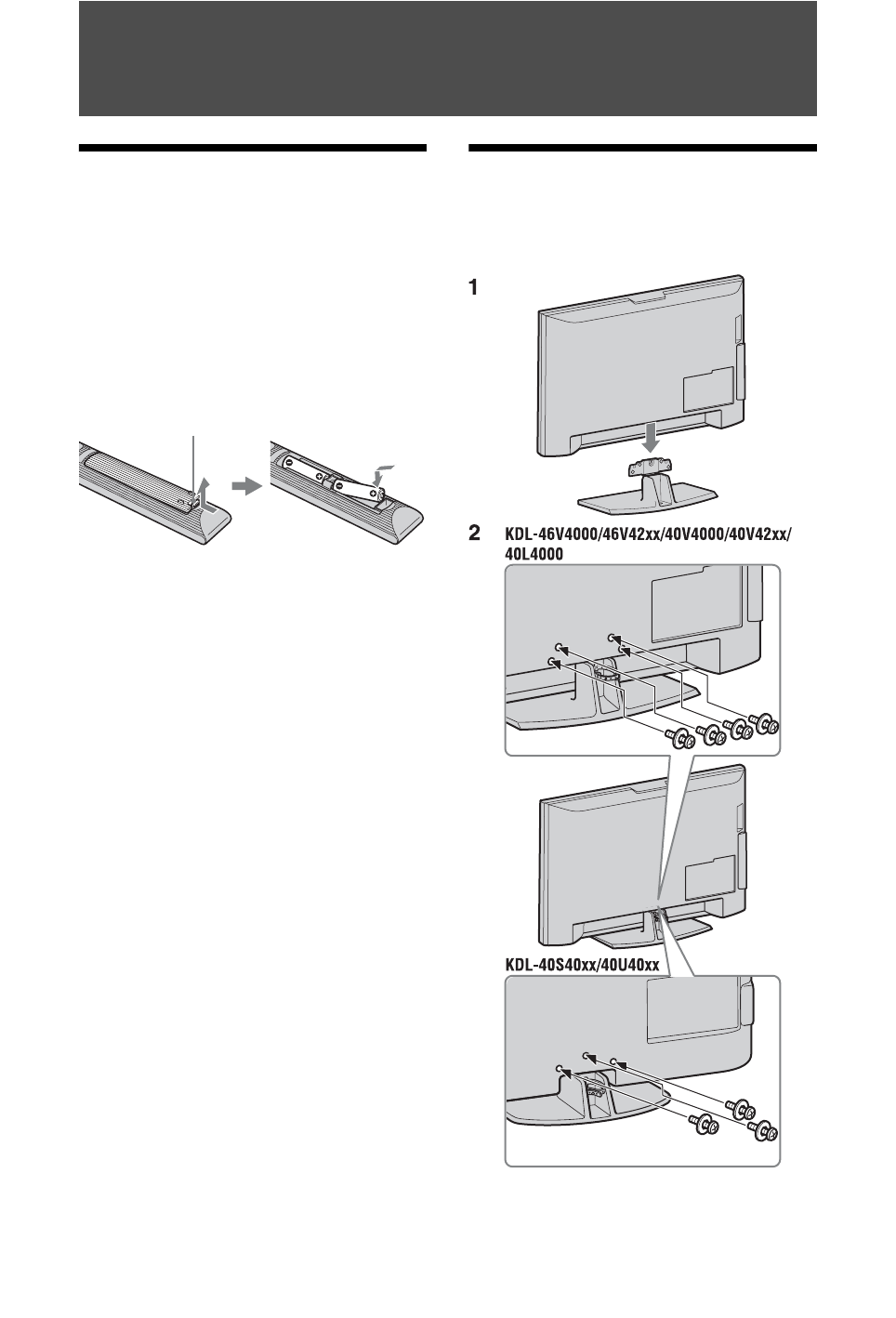 1

2 KDL-46V4000/46V42xx/40V4000/40V42xx/40L4000

KDL-40S40xx/40U40xx