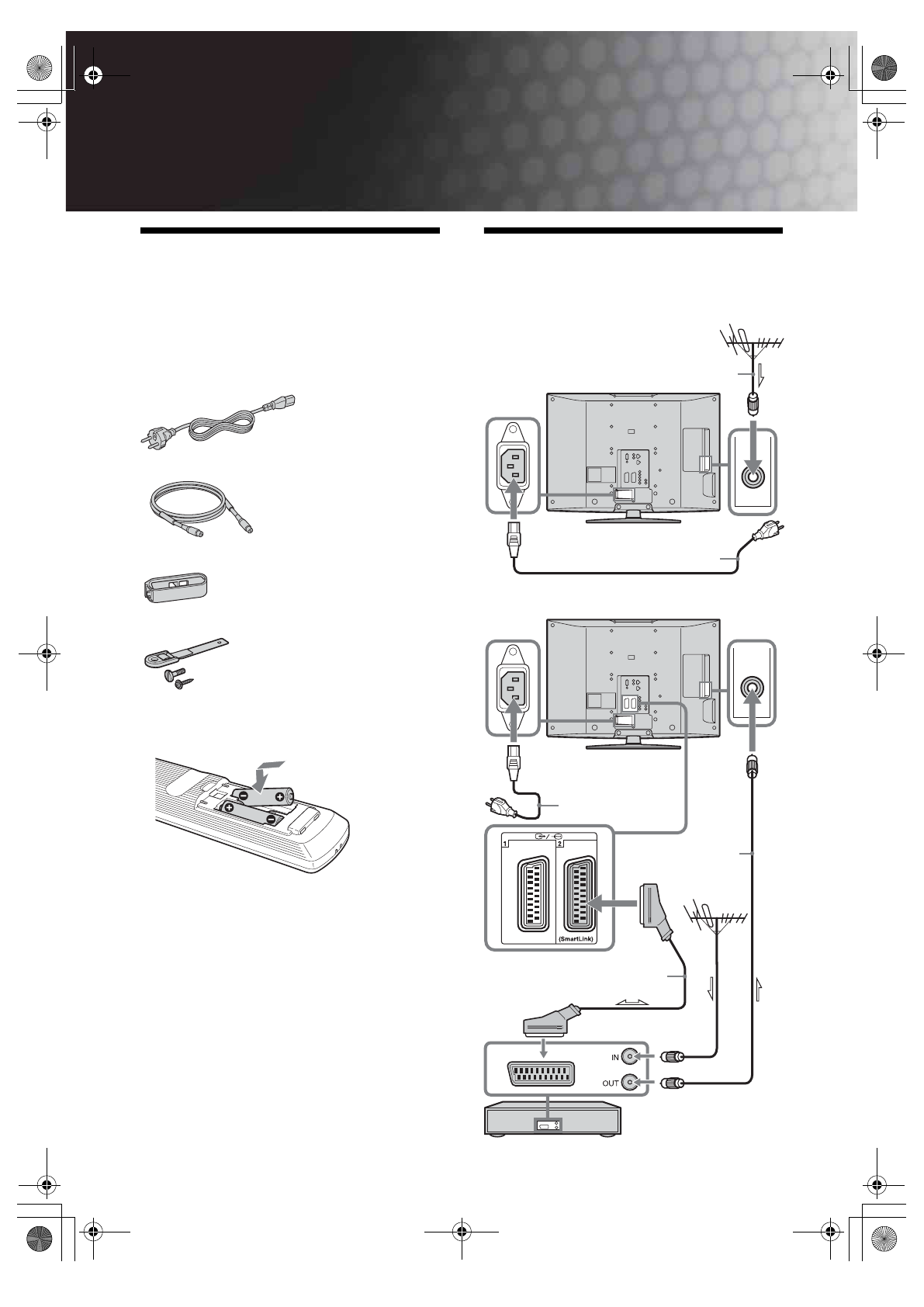 1
2
(SmartLink)
IN
OUT