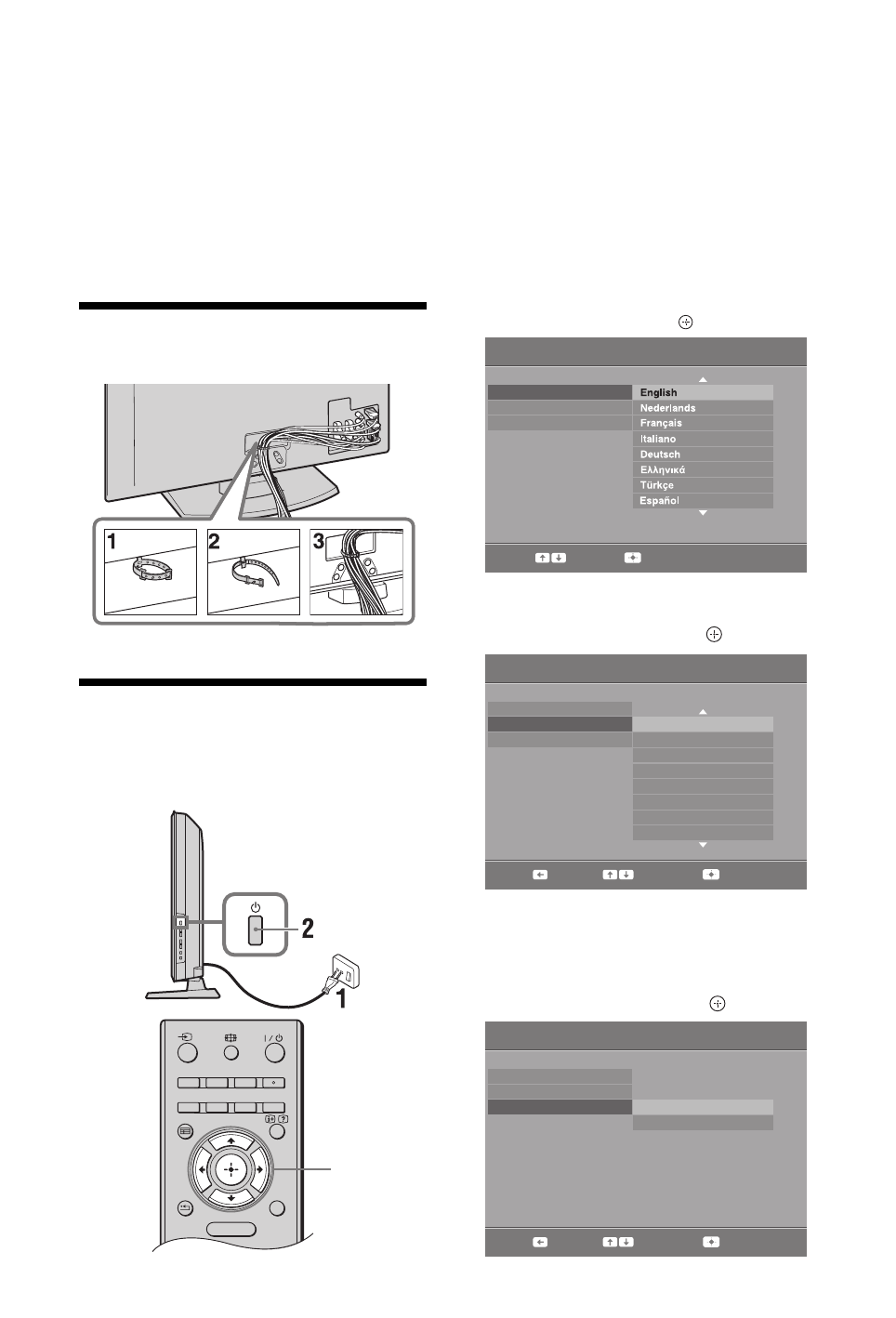 1
2
3

2
1

English
Nederlands
Français
Italiano
Deutsch
Ελληνικά
Türkçe
Español