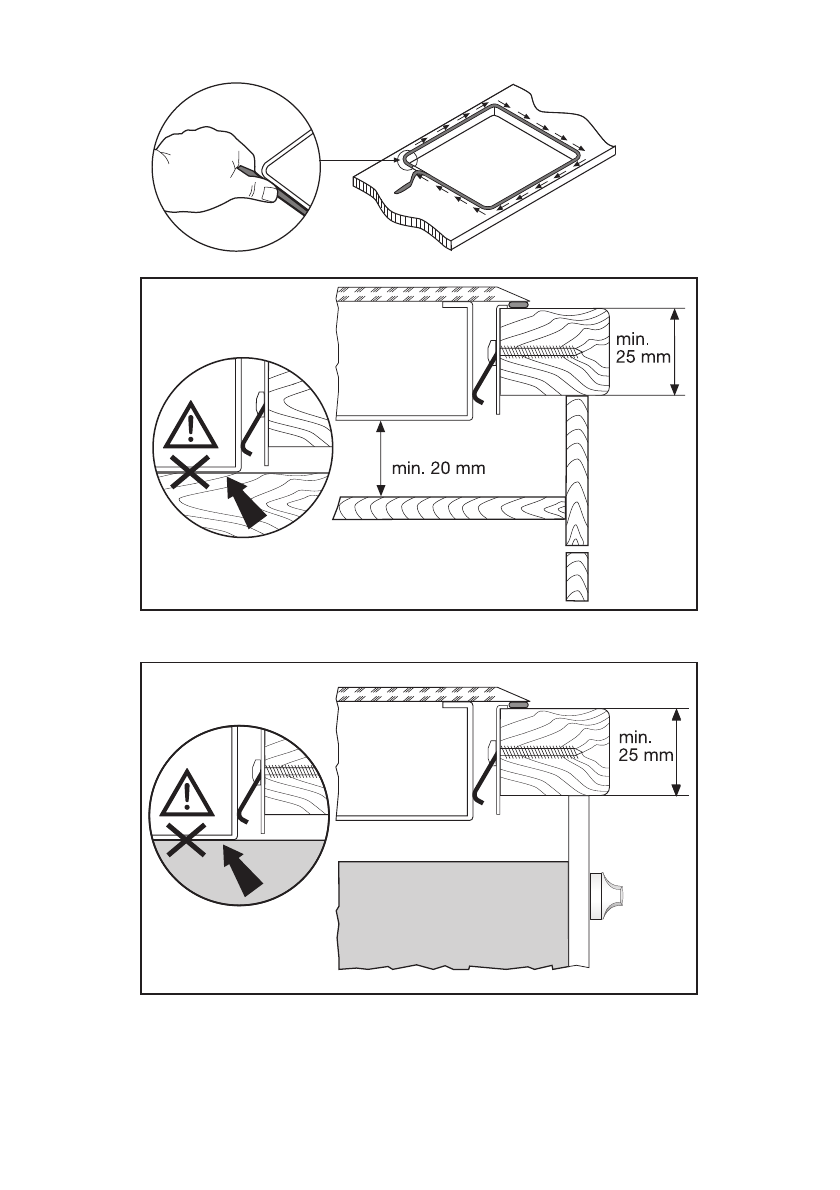 min. 25 mm

min. 20 mm

min. 25 mm