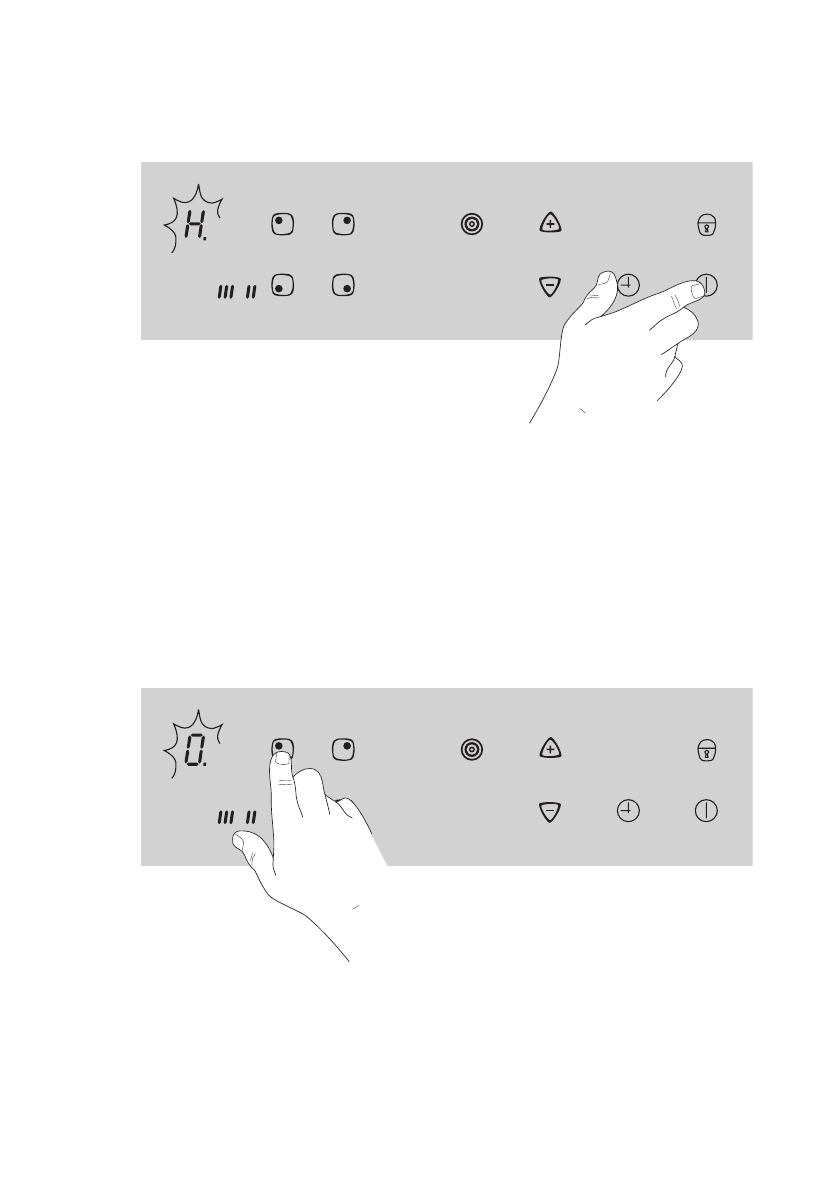 H.

0.