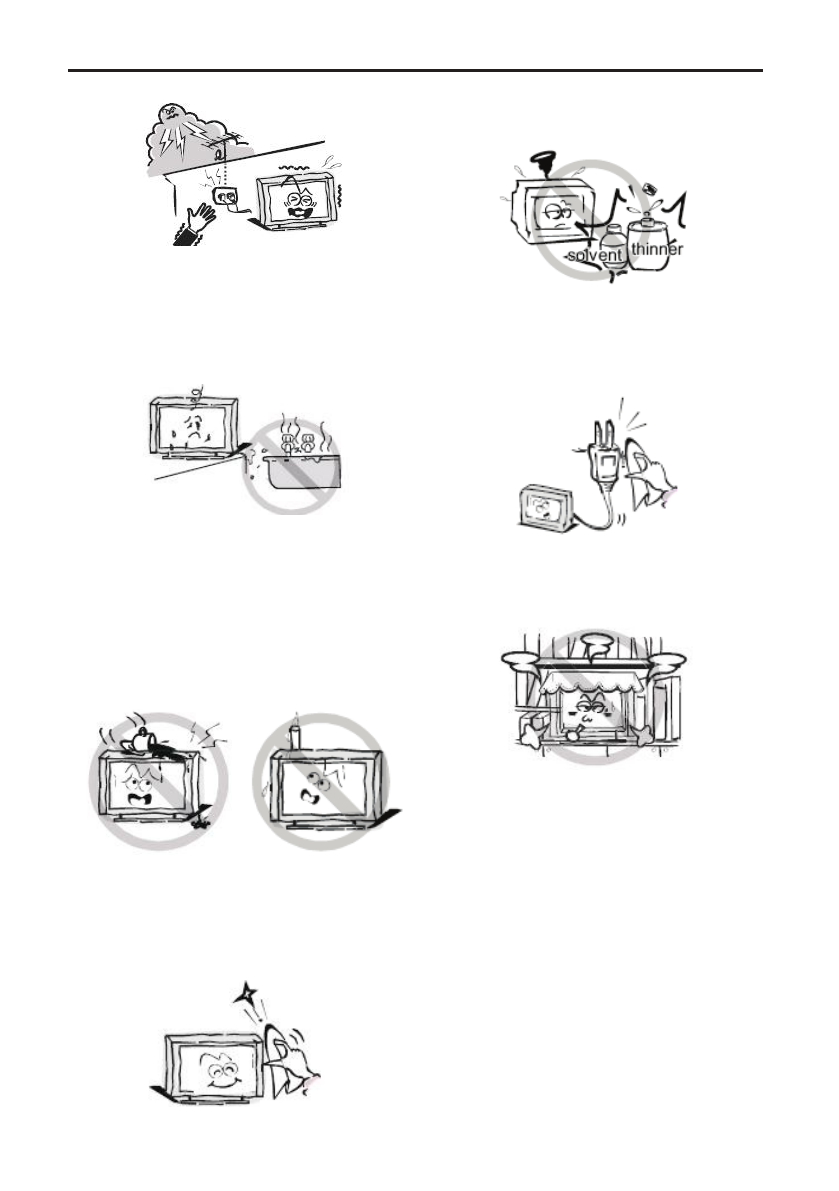 solvent thinner