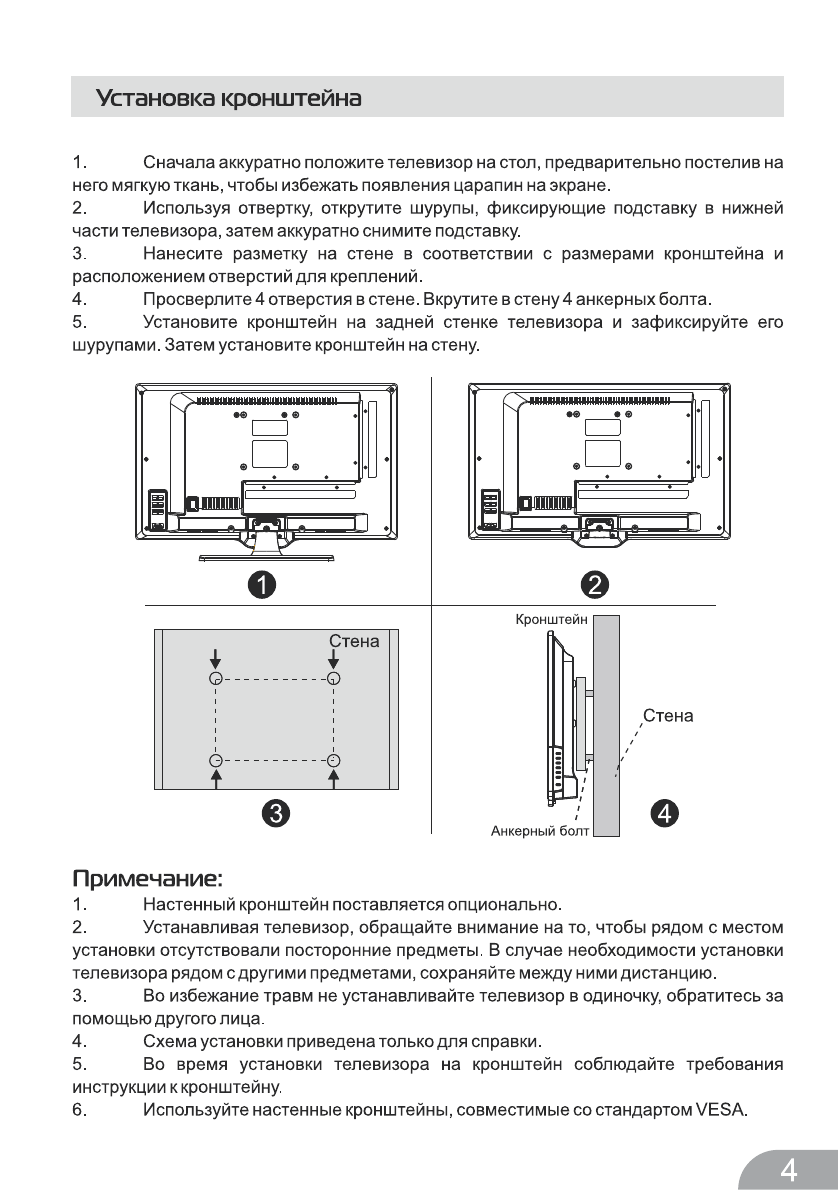 Установка кронштейна

1. Сначала аккуратно положите телевизор на стол, предварительно постелив на него мягкую ткань, чтобы избежать появления царапин на экране.
2. Используя отвертку, открутите шурупы, фиксирующие подставку в нижней части телевизора, затем аккуратно снимите подставку.
3. Нанесите разметку на стене в соответствии с размерами кронштейна и расположением отверстий для креплений.
4. Просверлите 4 отверстия в стене. Вкрутите в стену 4 анкерных болта.
5. Установите кронштейн на задней стенке телевизора и зафиксируйте его шурупами. Затем установите кронштейн на стену.

1

2

Стена

3

Кронштейн

Стена

Анкерный болт

4

Примечание:
1. Настенный кронштейн поставляется опционально.
2. Устанавливая телевизор, обращайте внимание на то, чтобы рядом с местом установки отсутствовали посторонние предметы. В случае необходимости установки телевизора рядом с другими предметами, сохраняйте между ними дистанцию.
3. Во избежание травм не устанавливайте телевизор в одиночку, обратитесь за помощью другого лица.
4. Схема установки приведена только для справки.
5. Во время установки телевизора на кронштейн соблюдайте требования инструкции к кронштейну.
6. Используйте настенные кронштейны, совместимые со стандартом VESA.

4