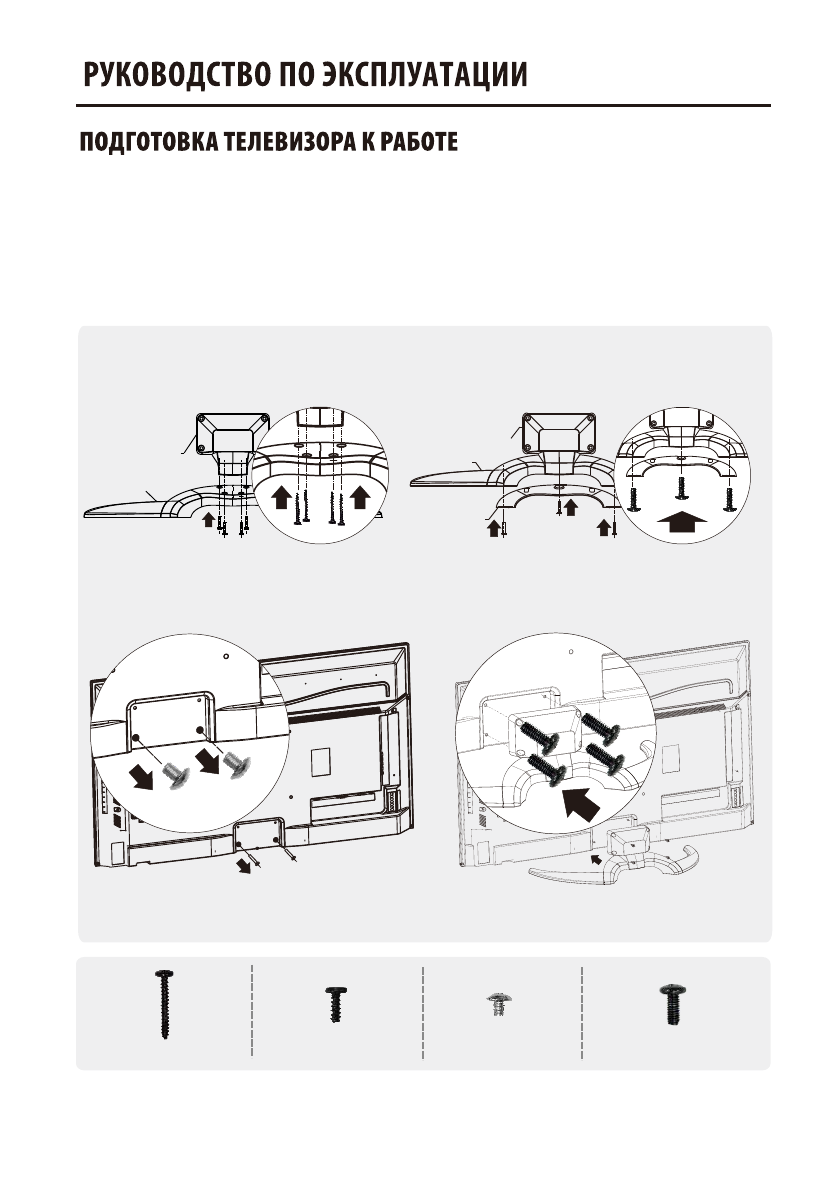 РУКОВОДСТВО ПО ЭКСПЛУАТАЦИИ

ПОДГОТОВКА ТЕЛЕВИЗОРА К РАБОТЕ