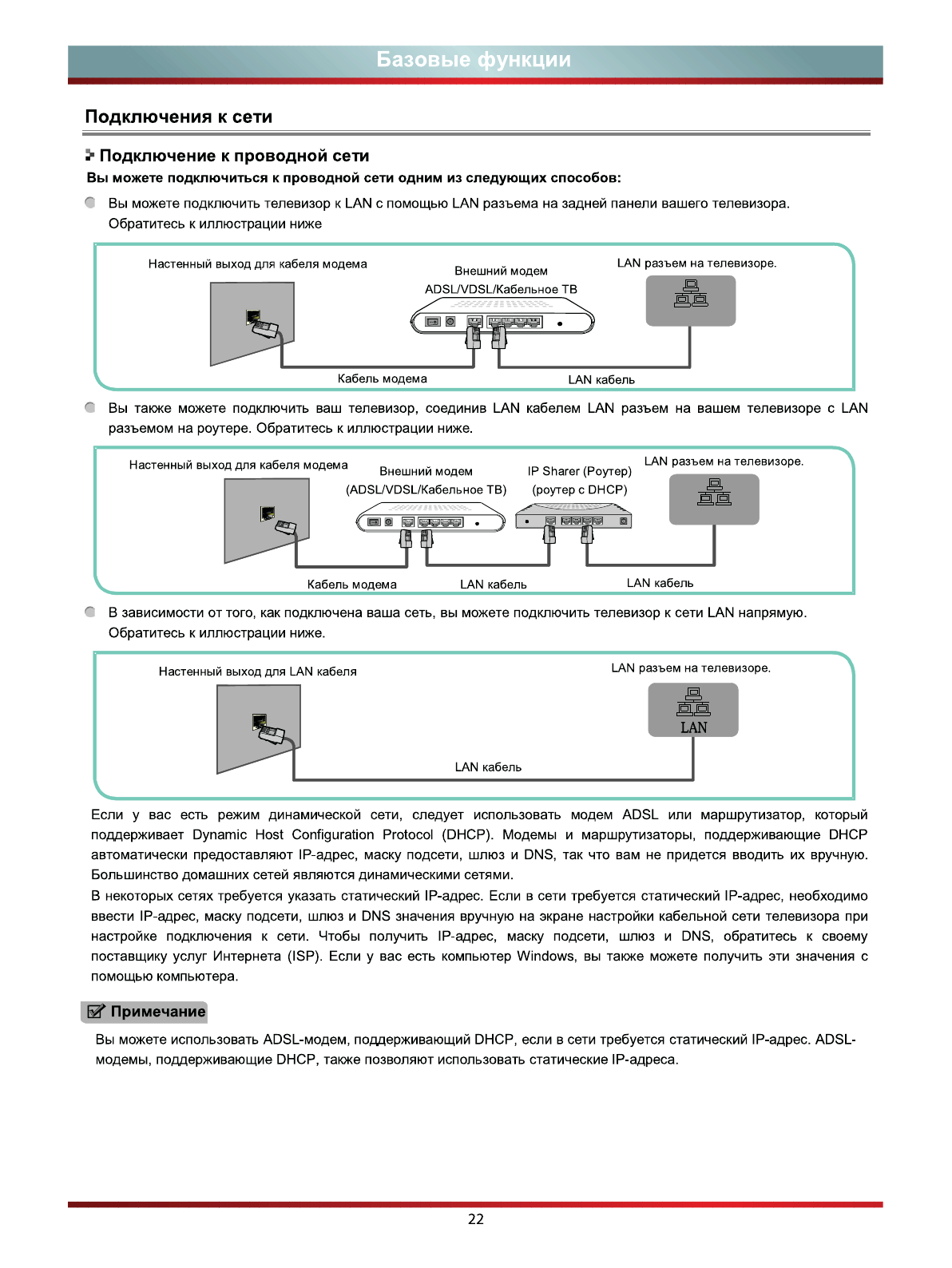 Базовые функции

Подключения к сети

Подключение к проводной сети

Вы можете подключиться к проводной сети одним из следующих способов:

Вы можете подключить телевизор к LAN с помощью LAN разъема на задней панели вашего телевизора. Обратитесь к иллюстрации ниже

Настенный выход для кабеля модема

Внешний модем ADSL/VDSL/Кабельное ТВ

LAN разъем на телевизоре.

Кабель модема

LAN кабель

Вы также можете подключить ваш телевизор, соединив LAN кабелем LAN разъем на вашем телевизоре с LAN разъемом на роутере. Обратитесь к иллюстрации ниже.

Настенный выход для кабеля модема

Внешний модем (ADSL/VDSL/Кабельное ТВ)

IP Sharer (Роутер) (роутер с DHCP)

LAN разъем на телевизоре.

Кабель модема

LAN кабель

LAN кабель

В зависимости от того, как подключена ваша сеть, вы можете подключить телевизор к сети LAN напрямую. Обратитесь к иллюстрации ниже.

Настенный выход для LAN кабеля

LAN разъем на телевизоре.

LAN

LAN кабель

Если у вас есть режим динамической сети, следует использовать модем ADSL или маршрутизатор, который поддерживает Dynamic Host Configuration Protocol (DHCP). Модемы и маршрутизаторы, поддерживающие DHCP автоматически предоставляют IP-адрес, маску подсети, шлюз и DNS, так что вам не придется вводить их вручную. Большинство домашних сетей являются динамическими сетями.

В некоторых сетях требуется указать статический IP-адрес. Если в сети требуется статический IP-адрес, необходимо ввести IP-адрес, маску подсети, шлюз и DNS значения вручную на экране настройки кабельной сети телевизора при настройке подключения к сети. Чтобы получить IP-адрес, маску подсети, шлюз и DNS, обратитесь к своему поставщику услуг Интернета (ISP). Если у вас есть компьютер Windows, вы также можете получить эти значения с помощью компьютера.

Примечание

Вы можете использовать ADSL-модем, поддерживающий DHCP, если в сети требуется статический IP-адрес. ADSL-модемы, поддерживающие DHCP, также позволяют использовать статические IP-адреса.

22