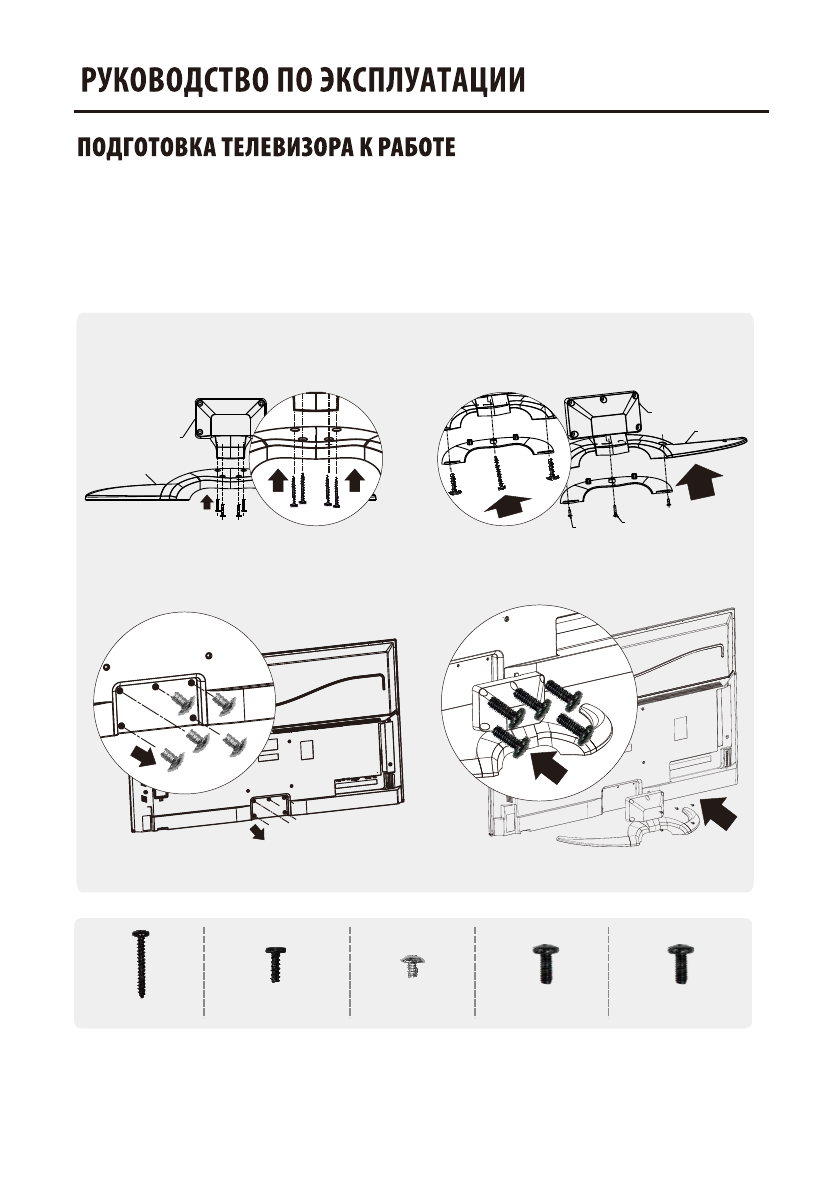 РУКОВОДСТВО ПО ЭКСПЛУАТАЦИИ

ПОДГОТОВКА ТЕЛЕВИЗОРА К РАБОТЕ