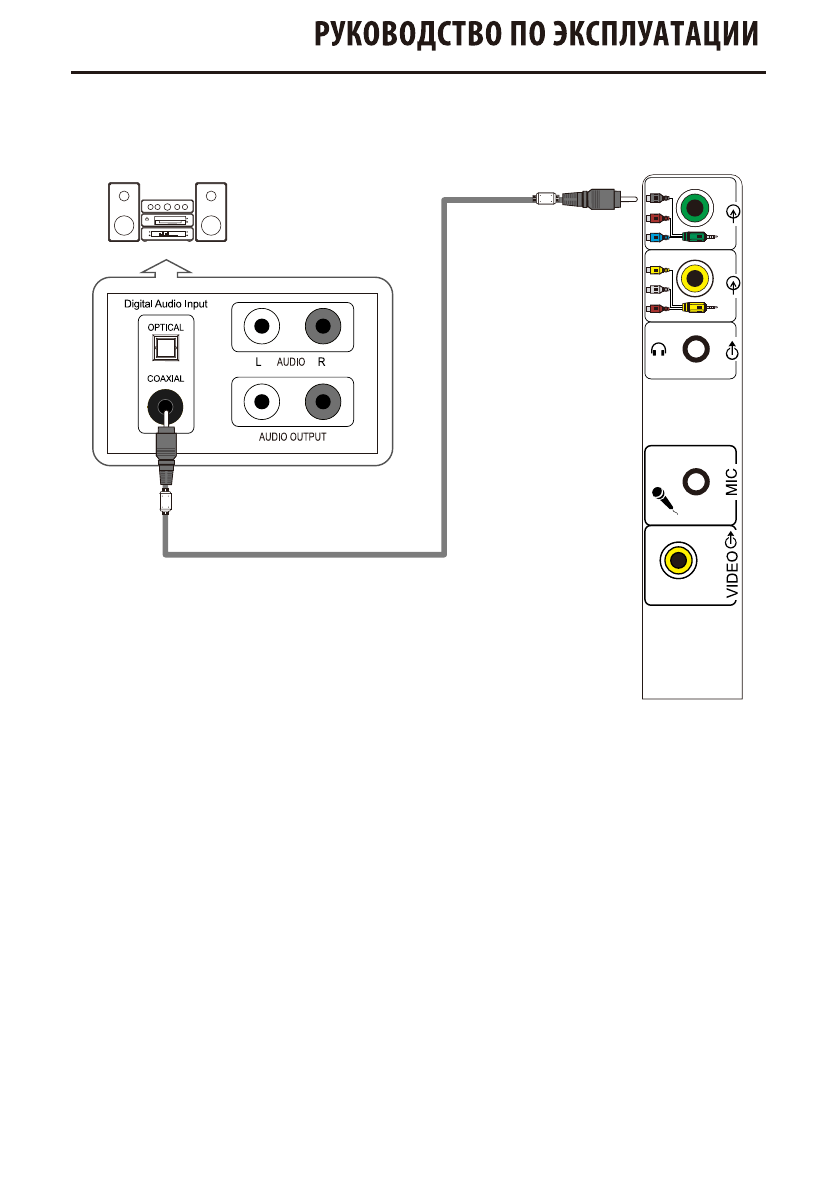 РУКОВОДСТВО ПО ЭКСПЛУАТАЦИИ

Digital Audio Input

OPTICAL

COAXIAL

L AUDIO R

AUDIO OUTPUT

MIC

VIDEO