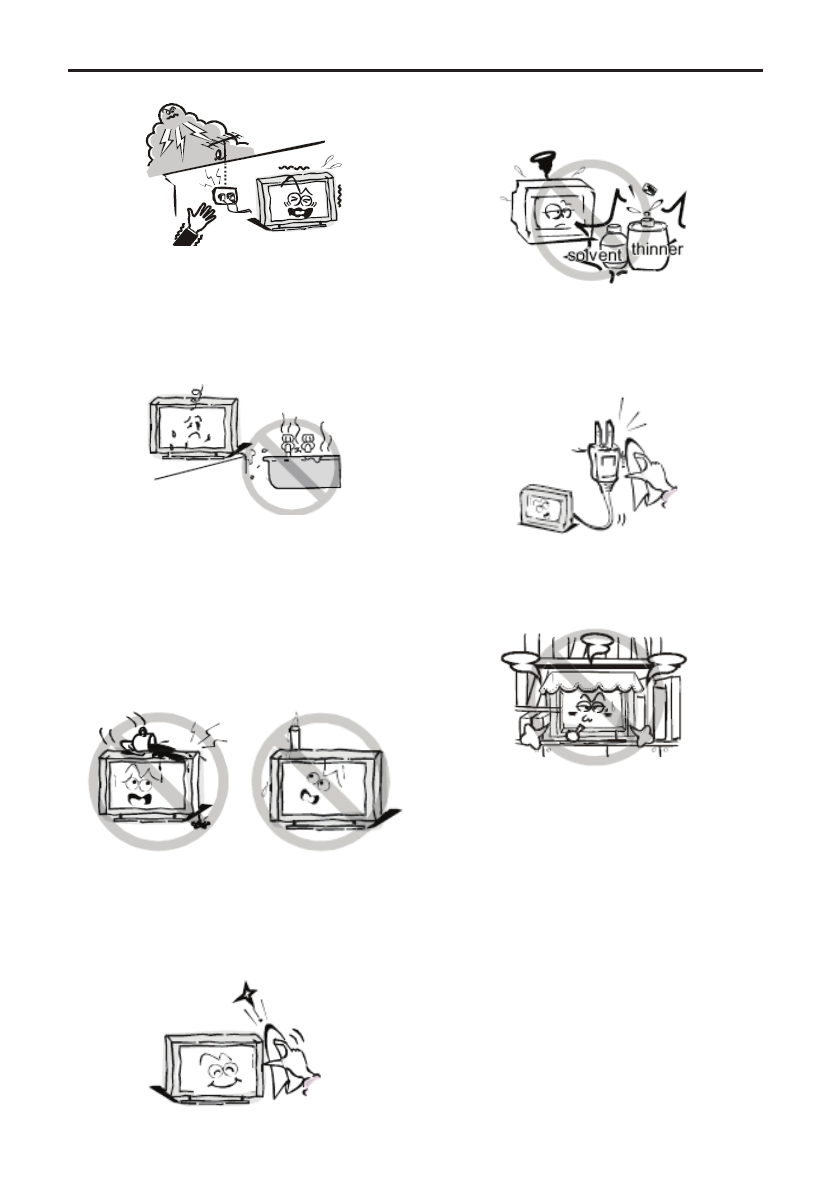 solvent thinner