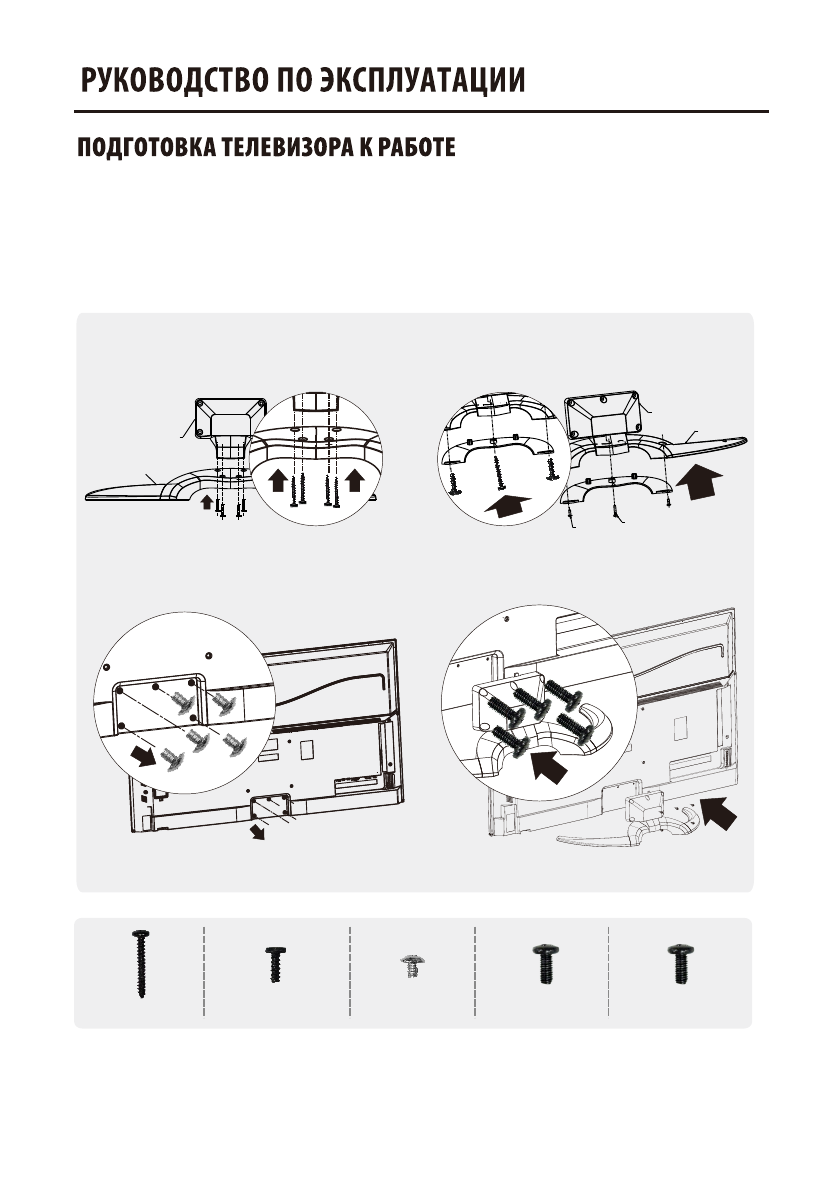 РУКОВОДСТВО ПО ЭКСПЛУАТАЦИИ

ПОДГОТОВКА ТЕЛЕВИЗОРА К РАБОТЕ