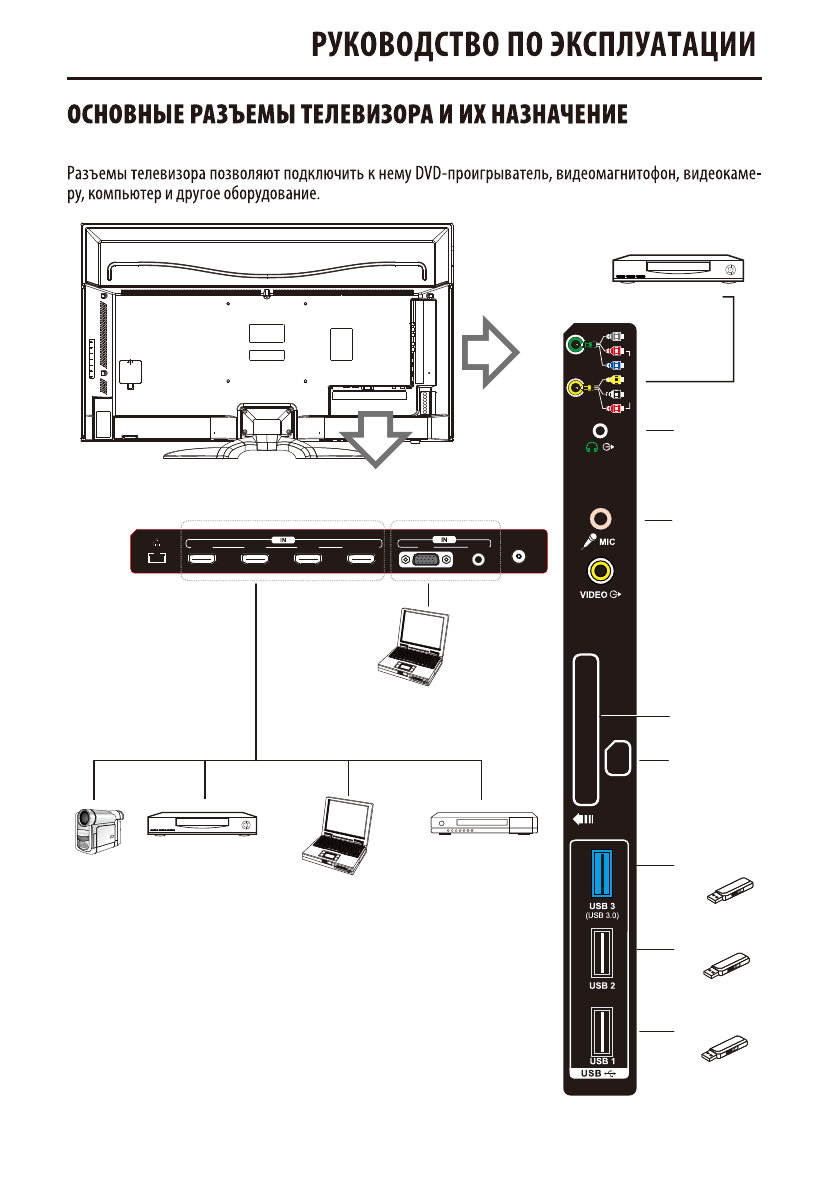 РУКОВОДСТВО ПО ЭКСПЛУАТАЦИИ

ОСНОВНЫЕ РАЗЪЕМЫ ТЕЛЕВИЗОРА И ИХ НАЗНАЧЕНИЕ

Разъемы телевизора позволяют подключить к нему DVD-проигрыватель, видеомагнитофон, видеокамеру, компьютер и другое оборудование.

IN

IN

MIC

VIDEO

USB 3
(USB 3.0)

USB 2

USB 1
USB