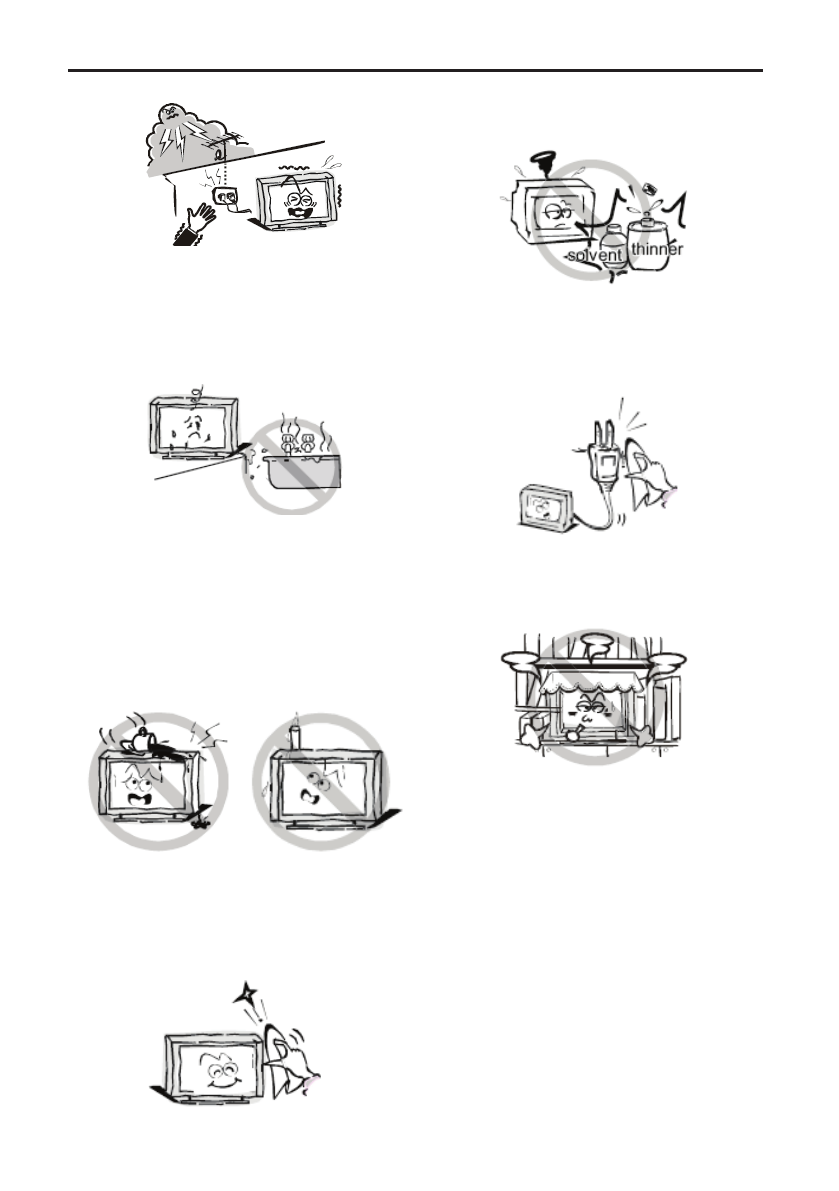 solvent thinner