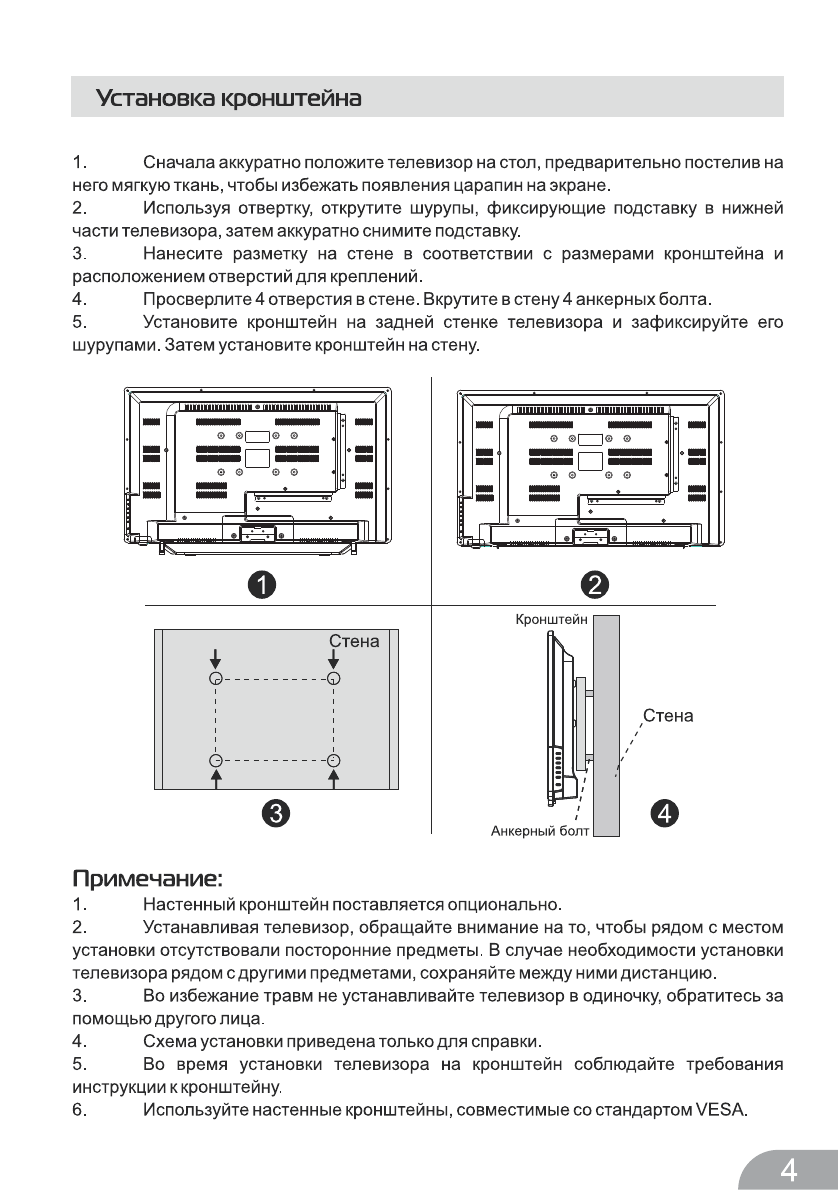 Установка кронштейна

1. Сначала аккуратно положите телевизор на стол, предварительно постелив на него мягкую ткань, чтобы избежать появления царапин на экране.
2. Используя отвертку, открутите шурупы, фиксирующие подставку в нижней части телевизора, затем аккуратно снимите подставку.
3. Нанесите разметку на стене в соответствии с размерами кронштейна и расположением отверстий для креплений.
4. Просверлите 4 отверстия в стене. Вкрутите в стену 4 анкерных болта.
5. Установите кронштейн на задней стенке телевизора и зафиксируйте его шурупами. Затем установите кронштейн на стену.

1

2

Стена

3

Кронштейн

Стена

Анкерный болт

4

Примечание:
1. Настенный кронштейн поставляется опционально.
2. Устанавливая телевизор, обращайте внимание на то, чтобы рядом с местом установки отсутствовали посторонние предметы. В случае необходимости установки телевизора рядом с другими предметами, сохраняйте между ними дистанцию.
3. Во избежание травм не устанавливайте телевизор в одиночку, обратитесь за помощью другого лица.
4. Схема установки приведена только для справки.
5. Во время установки телевизора на кронштейн соблюдайте требования инструкции к кронштейну.
6. Используйте настенные кронштейны, совместимые со стандартом VESA.

4