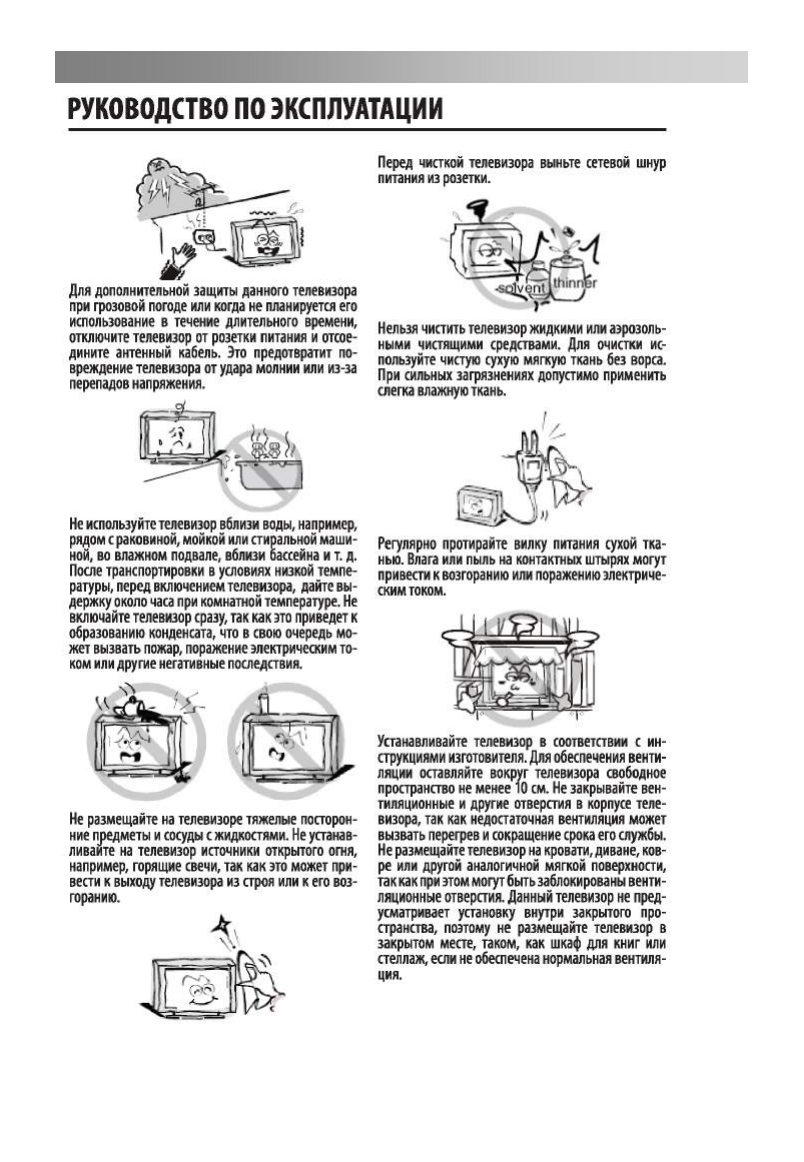 РУКОВОДСТВО ПО ЭКСПЛУАТАЦИИ

Для дополнительной защиты данного телевизора при грозовой погоде или когда не планируется его использование в течение длительного времени, отключите телевизор от розетки питания и отсоедините антенный кабель. Это предотвратит повреждение телевизора от удара молнии или из-за перепадов напряжения.

Не используйте телевизор вблизи воды, например, рядом с раковиной, мойкой или стиральной машиной, во влажном подвале, вблизи бассейна и т. д. После транспортировки в условиях низкой температуры, перед включением телевизора, дайте выдержку около часа при комнатной температуре. Не включайте телевизор сразу, так как это приведет к образованию конденсата, что в свою очередь может вызвать пожар, поражение электрическим током или другие негативные последствия.

Не размещайте на телевизоре тяжелые посторонние предметы и сосуды с жидкостями. Не устанавливайте на телевизор источники открытого огня, например, горящие свечи, так как это может привести к выходу телевизора из строя или к его возгоранию.

Перед чисткой телевизора выньте сетевой шнур питания из розетки.

solvent thinner

Нельзя чистить телевизор жидкими или аэрозольными чистящими средствами. Для очистки используйте чистую сухую мягкую ткань без ворса. При сильных загрязнениях допустимо применить слегка влажную ткань.

Регулярно протирайте вилку питания сухой тканью. Влага или пыль на контактных штырях могут привести к возгоранию или поражению электрическим током.

Устанавливайте телевизор в соответствии с инструкциями изготовителя. Для обеспечения вентиляции оставляйте вокруг телевизора свободное пространство не менее 10 см. Не закрывайте вентиляционные и другие отверстия в корпусе телевизора, так как недостаточная вентиляция может вызвать перегрев и сокращение срока его службы. Не размещайте телевизор на кровати, диване, ковре или другой аналогичной мягкой поверхности, так как при этом могут быть заблокированы вентиляционные отверстия. Данный телевизор не предусматривает установку внутри закрытого пространства, поэтому не размещайте телевизор в закрытом месте, таком, как шкаф для книг или стеллаж, если не обеспечена нормальная вентиляция.