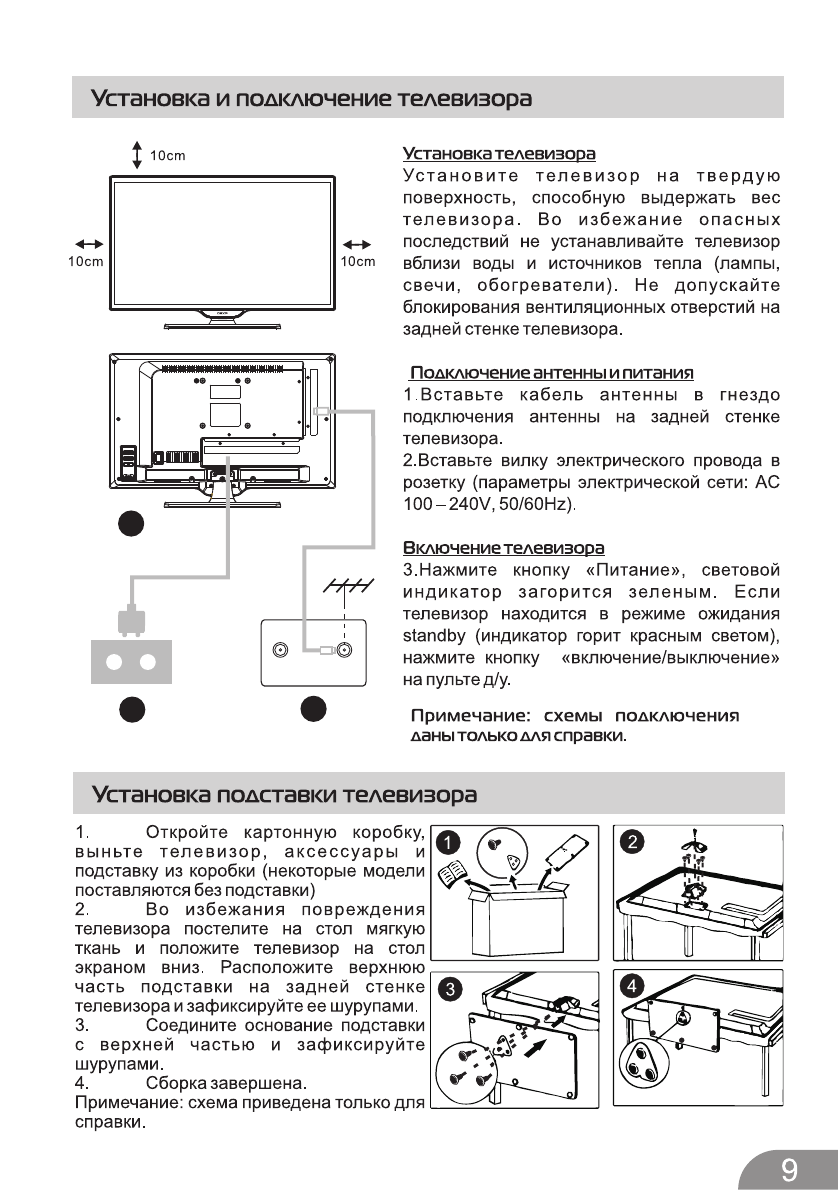 Установка и подключение телевизора

10cm

10cm

10cm

Установка телевизора
Установите телевизор на твердую поверхность, способную выдержать вес телевизора. Во избежание опасных последствий не устанавливайте телевизор вблизи воды и источников тепла (лампы, свечи, обогреватели). Не допускайте блокирования вентиляционных отверстий на задней стенке телевизора.

Подключение антенны и питания
1.Вставьте кабель антенны в гнездо подключения антенны на задней стенке телевизора.
2.Вставьте вилку электрического провода в розетку (параметры электрической сети: AC 100 – 240V, 50/60Hz).

Включение телевизора
3.Нажмите кнопку «Питание», световой индикатор загорится зеленым. Если телевизор находится в режиме ожидания standby (индикатор горит красным светом), нажмите кнопку «включение/выключение» на пульте д/у.

Примечание: схемы подключения даны только для справки.

Установка подставки телевизора

1. Откройте картонную коробку, выньте телевизор, аксессуары и подставку из коробки (некоторые модели поставляются без подставки)
2. Во избежания повреждения телевизора постелите на стол мягкую ткань и положите телевизор на стол экраном вниз. Расположите верхнюю часть подставки на задней стенке телевизора и зафиксируйте ее шурупами.
3. Соедините основание подставки с верхней частью и зафиксируйте шурупами.
4. Сборка завершена.
Примечание: схема приведена только для справки.

1
2
3
4

9