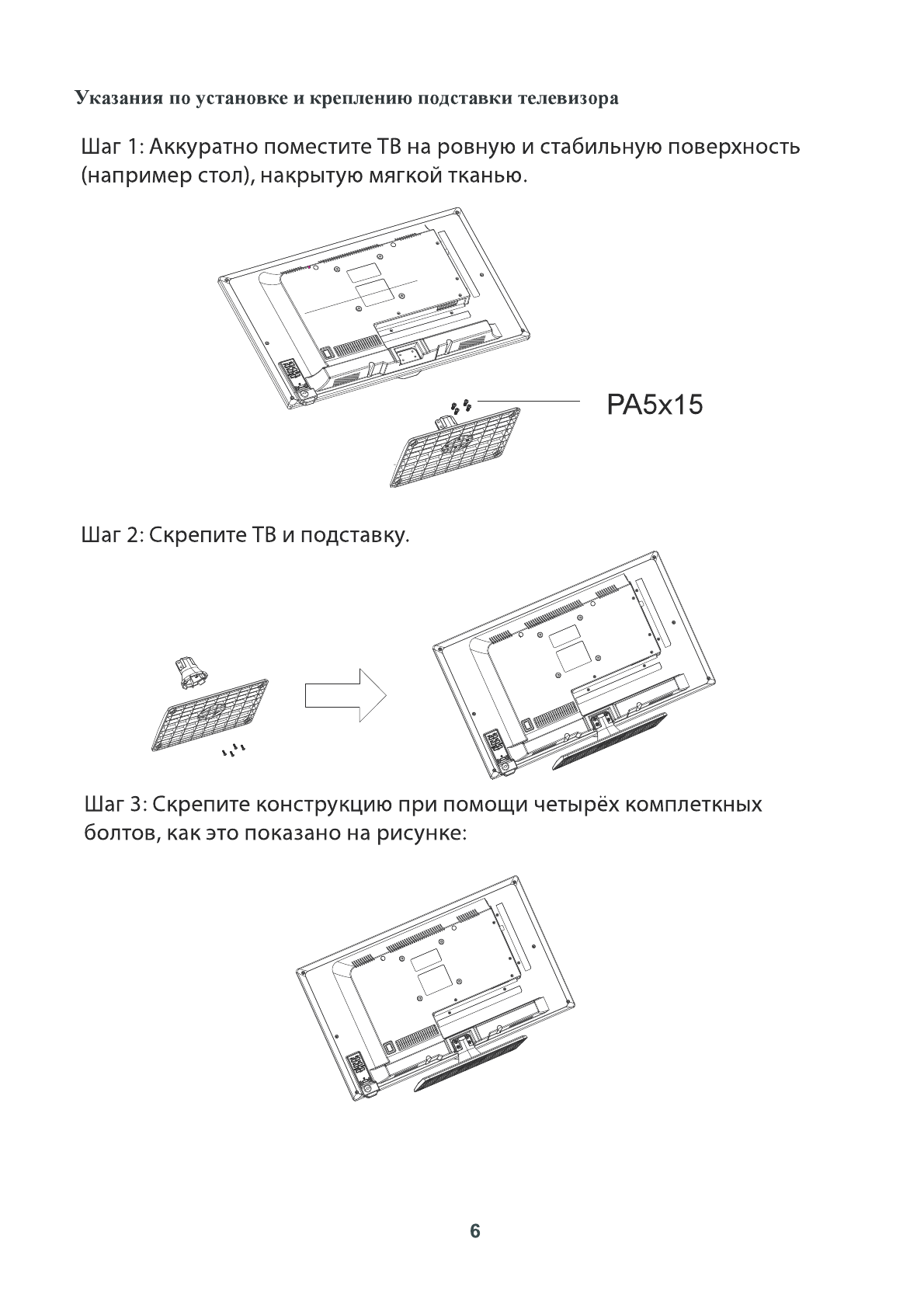 Указания по установке и креплению подставки телевизора

Шаг 1: Аккуратно поместите ТВ на ровную и стабильную поверхность (например стол), накрытую мягкой тканью.

PA5x15

Шаг 2: Скрепите ТВ и подставку.

Шаг 3: Скрепите конструкцию при помощи четырёх комплеткных болтов, как это показано на рисунке:

6