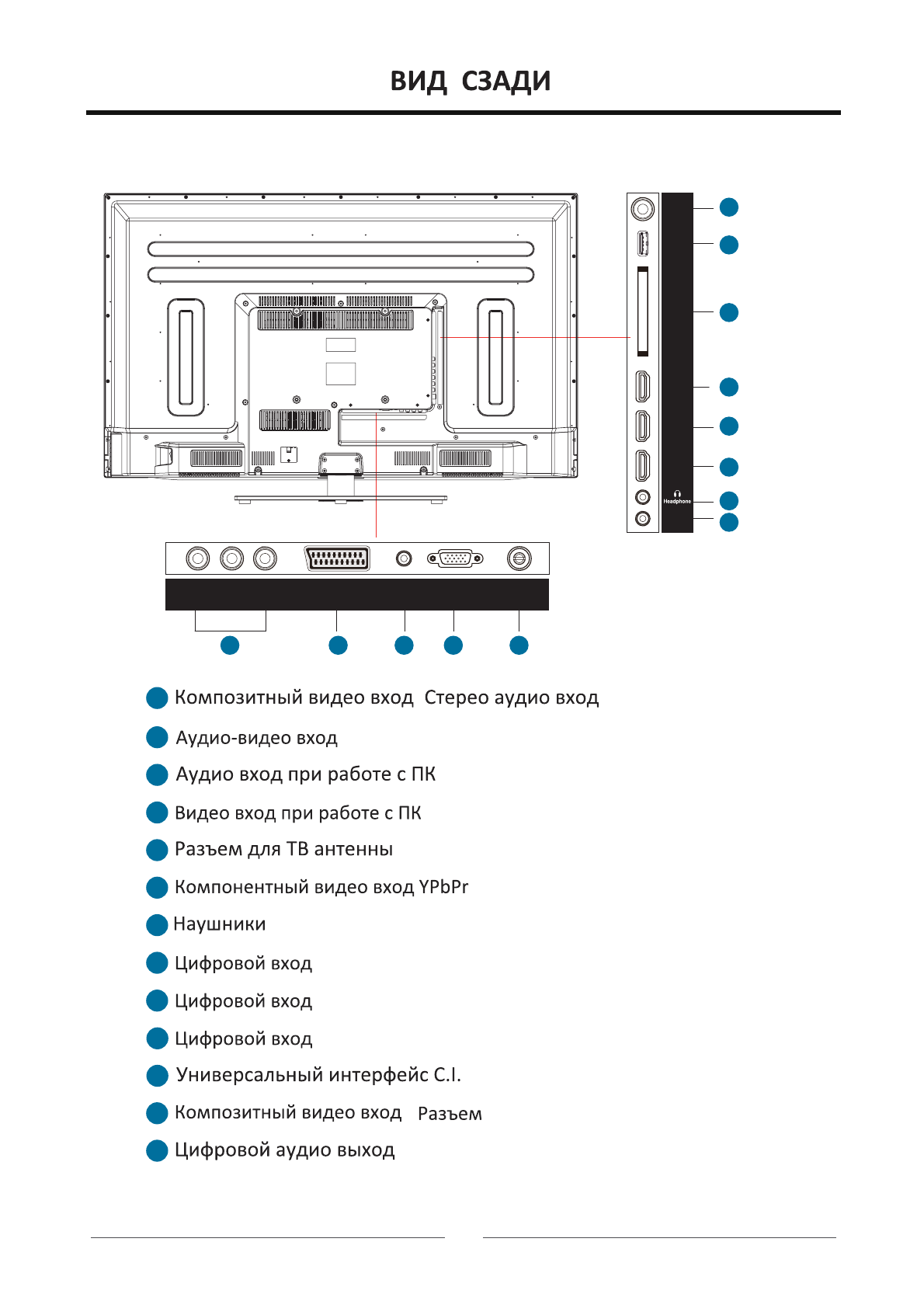 ВИД СЗАДИ

Headphone

Композитный видео вход Стерео аудио вход

Аудио-видео вход

Аудио вход при работе с ПК

Видео вход при работе с ПК

Разъем для ТВ антенны

Компонентный видео вход YPbPr

Наушники

Цифровой вход

Цифровой вход

Цифровой вход

Универсальный интерфейс C.I.

Композитный видео вход Разъем

Цифровой аудио выход