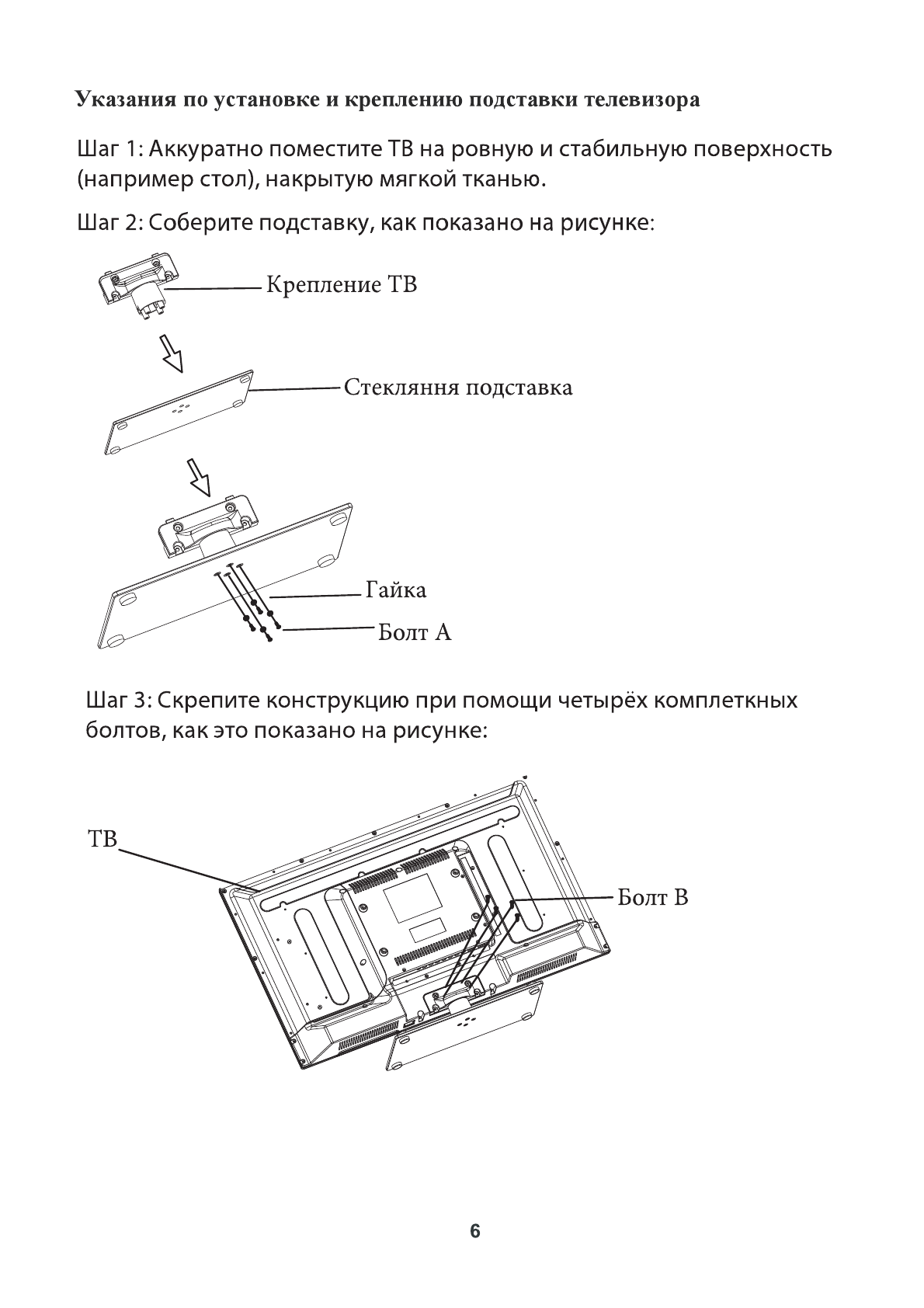 Указания по установке и креплению подставки телевизора

Шаг 1: Аккуратно поместите ТВ на ровную и стабильную поверхность (например стол), накрытую мягкой тканью.

Шаг 2: Соберите подставку, как показано на рисунке:

Крепление ТВ

Стекляння подставка

Гайка

Болт А

Шаг 3: Скрепите конструкцию при помощи четырёх комплеткных болтов, как это показано на рисунке:

ТВ

Болт В

6