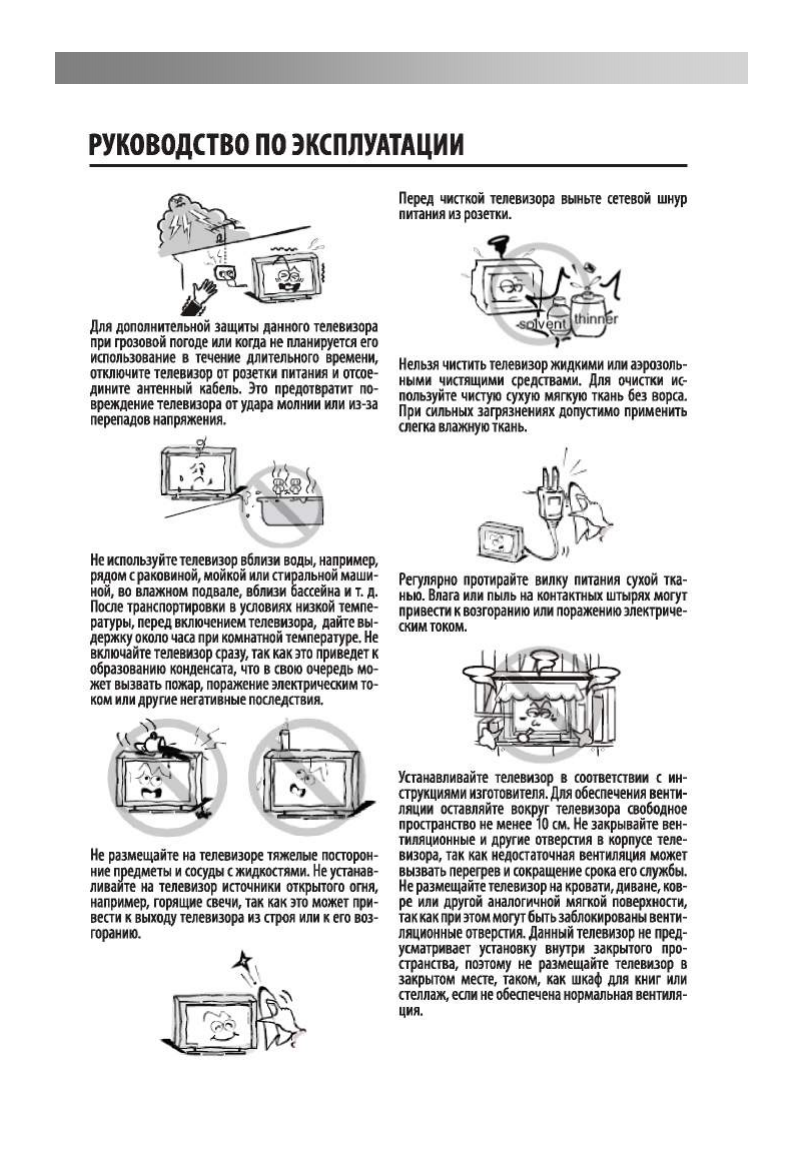 РУКОВОДСТВО ПО ЭКСПЛУАТАЦИИ

Для дополнительной защиты данного телевизора при грозовой погоде или когда не планируется его использование в течение длительного времени, отключите телевизор от розетки питания и отсоедините антенный кабель. Это предотвратит повреждение телевизора от удара молнии или из-за перепадов напряжения.

Не используйте телевизор вблизи воды, например, рядом с раковиной, мойкой или стиральной машиной, во влажном подвале, вблизи бассейна и т. д. После транспортировки в условиях низкой температуры, перед включением телевизора, дайте выдержку около часа при комнатной температуре. Не включайте телевизор сразу, так как это приведет к образованию конденсата, что в свою очередь может вызвать пожар, поражение электрическим током или другие негативные последствия.

Не размещайте на телевизоре тяжелые посторонние предметы и сосуды с жидкостями. Не устанавливайте на телевизор источники открытого огня, например, горящие свечи, так как это может привести к выходу телевизора из строя или к его возгоранию.

Перед чисткой телевизора выньте сетевой шнур питания из розетки.

solvent thinner

Нельзя чистить телевизор жидкими или аэрозольными чистящими средствами. Для очистки используйте чистую сухую мягкую ткань без ворса. При сильных загрязнениях допустимо применить слегка влажную ткань.

Регулярно протирайте вилку питания сухой тканью. Влага или пыль на контактных штырях могут привести к возгоранию или поражению электрическим током.

Устанавливайте телевизор в соответствии с инструкциями изготовителя. Для обеспечения вентиляции оставляйте вокруг телевизора свободное пространство не менее 10 см. Не закрывайте вентиляционные и другие отверстия в корпусе телевизора, так как недостаточная вентиляция может вызвать перегрев и сокращение срока его службы. Не размещайте телевизор на кровати, диване, ковре или другой аналогичной мягкой поверхности, так как при этом могут быть заблокированы вентиляционные отверстия. Данный телевизор не предусматривает установку внутри закрытого пространства, поэтому не размещайте телевизор в закрытом месте, таком, как шкаф для книг или стеллаж, если не обеспечена нормальная вентиляция.