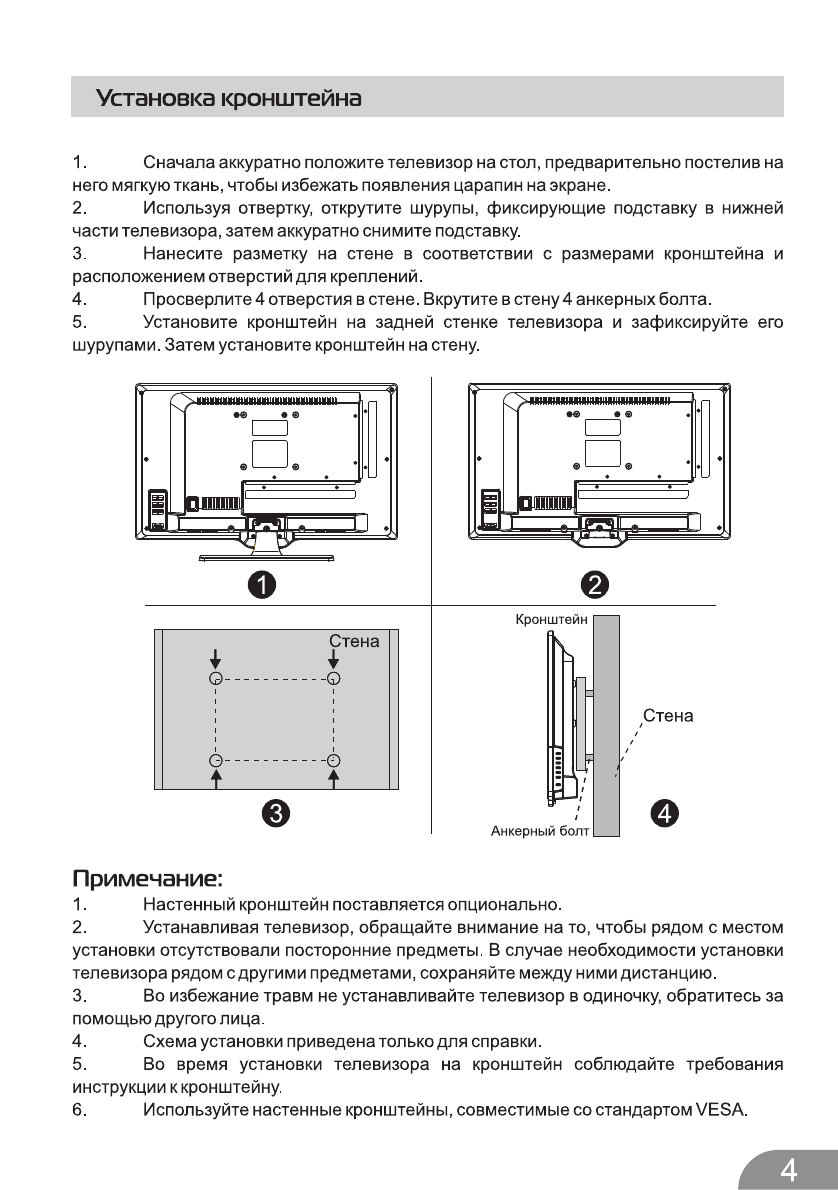 Установка кронштейна

1. Сначала аккуратно положите телевизор на стол, предварительно постелив на него мягкую ткань, чтобы избежать появления царапин на экране.
2. Используя отвертку, открутите шурупы, фиксирующие подставку в нижней части телевизора, затем аккуратно снимите подставку.
3. Нанесите разметку на стене в соответствии с размерами кронштейна и расположением отверстий для креплений.
4. Просверлите 4 отверстия в стене. Вкрутите в стену 4 анкерных болта.
5. Установите кронштейн на задней стенке телевизора и зафиксируйте его шурупами. Затем установите кронштейн на стену.

1

2

Стена

3

Кронштейн

Стена

Анкерный болт

4

Примечание:
1. Настенный кронштейн поставляется опционально.
2. Устанавливая телевизор, обращайте внимание на то, чтобы рядом с местом установки отсутствовали посторонние предметы. В случае необходимости установки телевизора рядом с другими предметами, сохраняйте между ними дистанцию.
3. Во избежание травм не устанавливайте телевизор в одиночку, обратитесь за помощью другого лица.
4. Схема установки приведена только для справки.
5. Во время установки телевизора на кронштейн соблюдайте требования инструкции к кронштейну.
6. Используйте настенные кронштейны, совместимые со стандартом VESA.

4