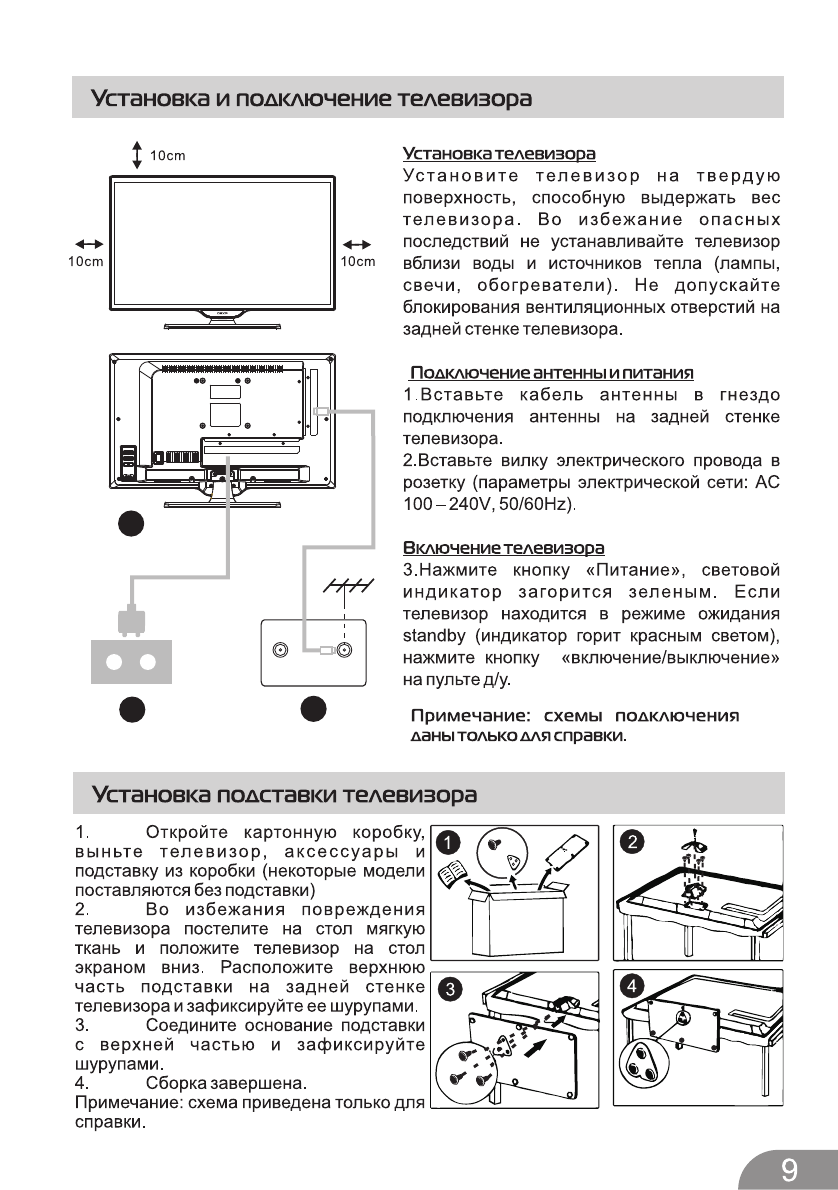 Установка и подключение телевизора

10cm

10cm

10cm

Установка телевизора
Установите телевизор на твердую поверхность, способную выдержать вес телевизора. Во избежание опасных последствий не устанавливайте телевизор вблизи воды и источников тепла (лампы, свечи, обогреватели). Не допускайте блокирования вентиляционных отверстий на задней стенке телевизора.

Подключение антенны и питания
1.Вставьте кабель антенны в гнездо подключения антенны на задней стенке телевизора.
2.Вставьте вилку электрического провода в розетку (параметры электрической сети: AC 100 – 240V, 50/60Hz).

Включение телевизора
3.Нажмите кнопку «Питание», световой индикатор загорится зеленым. Если телевизор находится в режиме ожидания standby (индикатор горит красным светом), нажмите кнопку «включение/выключение» на пульте д/у.

Примечание: схемы подключения даны только для справки.

Установка подставки телевизора

1. Откройте картонную коробку, выньте телевизор, аксессуары и подставку из коробки (некоторые модели поставляются без подставки)
2. Во избежания повреждения телевизора постелите на стол мягкую ткань и положите телевизор на стол экраном вниз. Расположите верхнюю часть подставки на задней стенке телевизора и зафиксируйте ее шурупами.
3. Соедините основание подставки с верхней частью и зафиксируйте шурупами.
4. Сборка завершена.
Примечание: схема приведена только для справки.

1

2

3

4

9