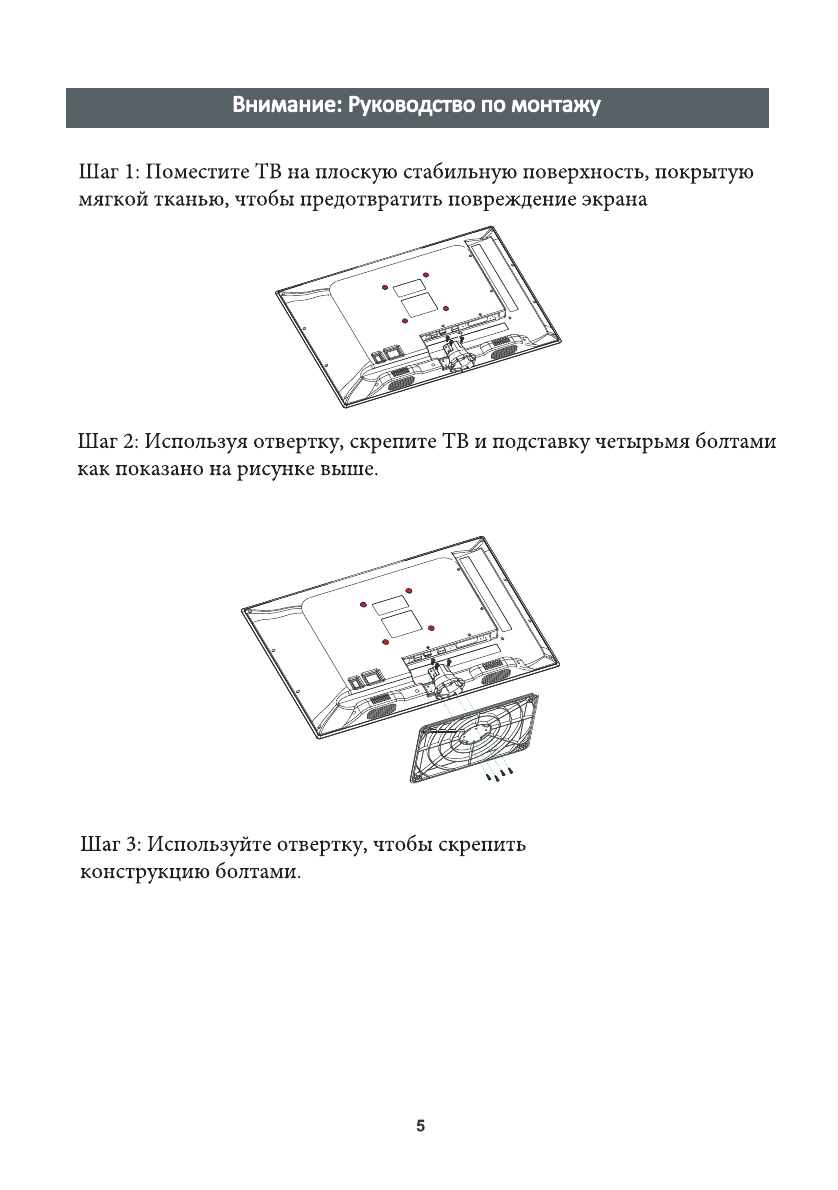 Внимание: Руководство по монтажу

Шаг 1: Поместите ТВ на плоскую стабильную поверхность, покрытую мягкой тканью, чтобы предотвратить повреждение экрана

Шаг 2: Используя отвертку, скрепите ТВ и подставку четырьмя болтами как показано на рисунке выше.

Шаг 3: Используйте отвертку, чтобы скрепить конструкцию болтами.

5