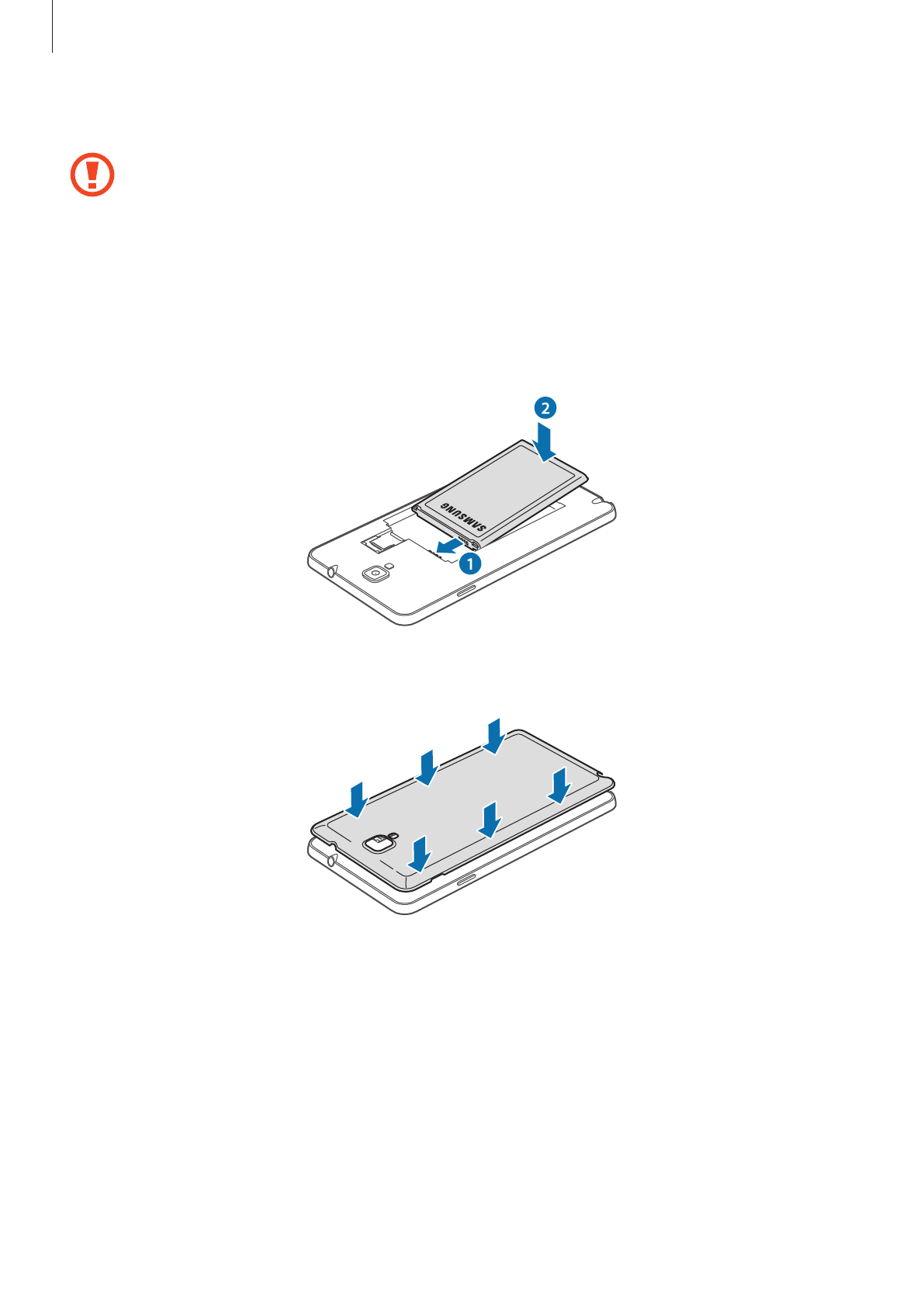 2

SAMSUNG

1