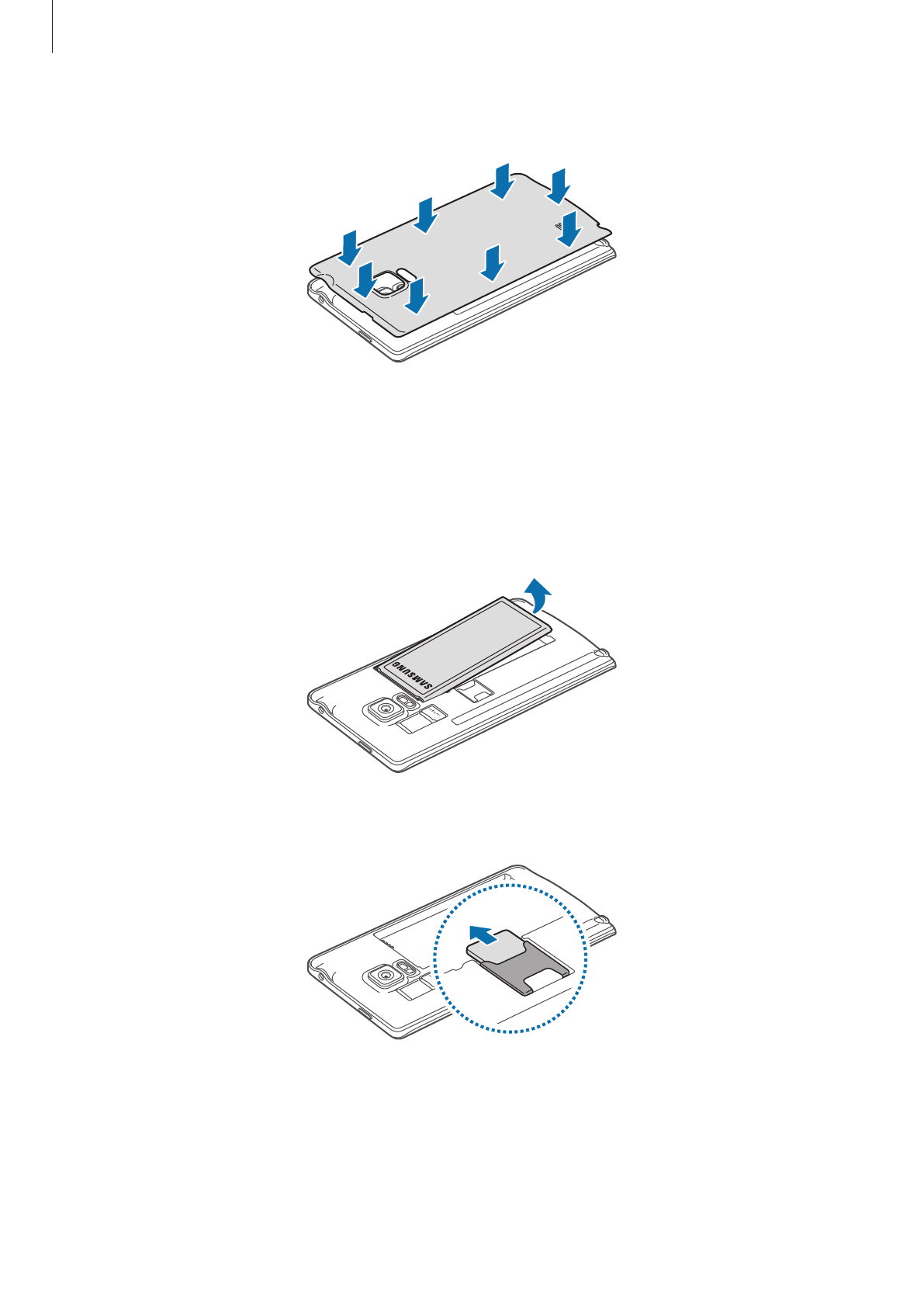 SAMSUNG