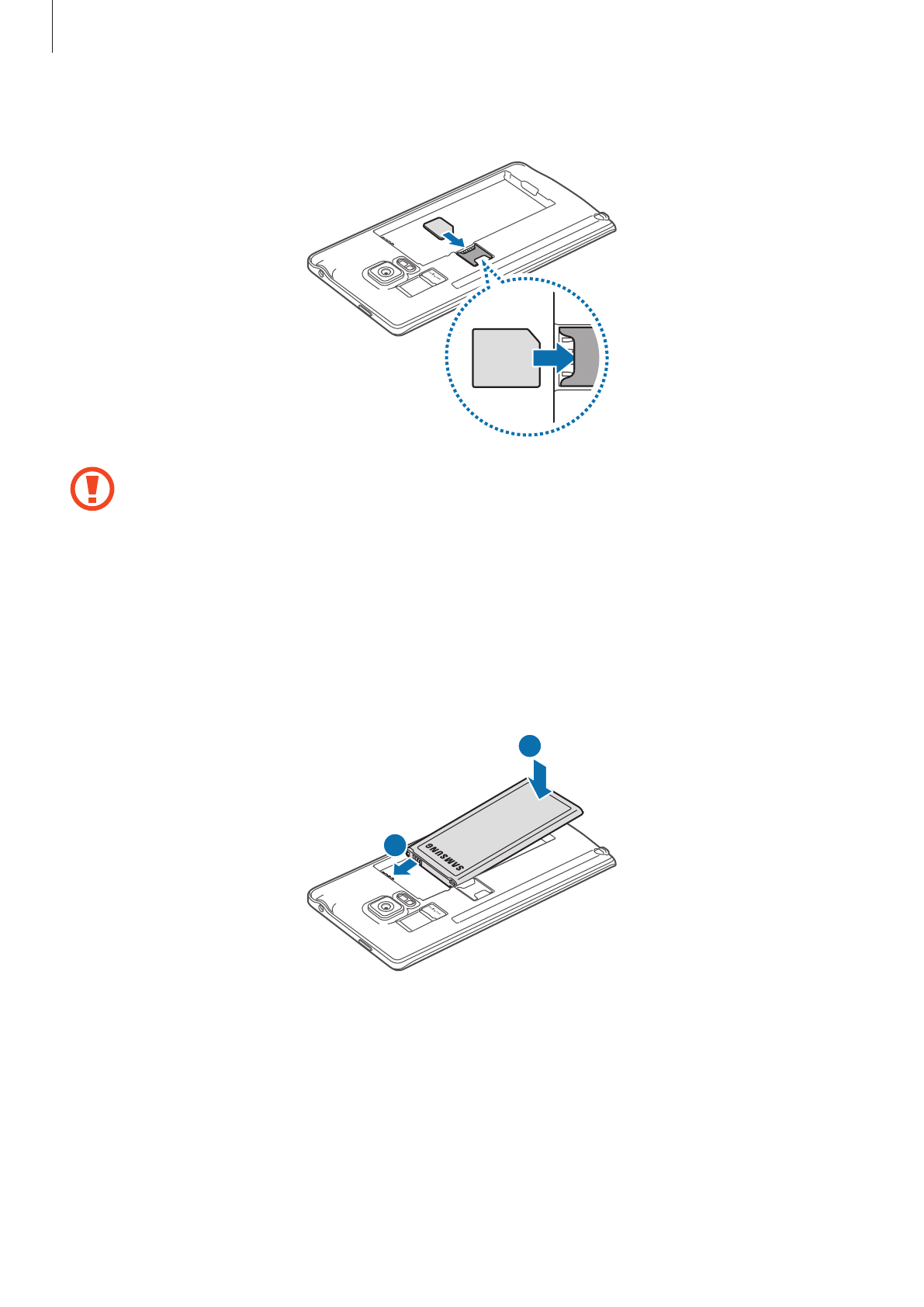 SAMSUNG