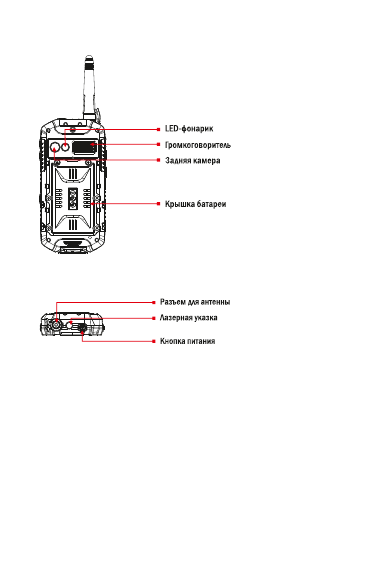 LED-фонарик
Громкоговоритель
Задняя камера
Крышка батареи

Разъем для антенны
Лазерная указка
Кнопка питания