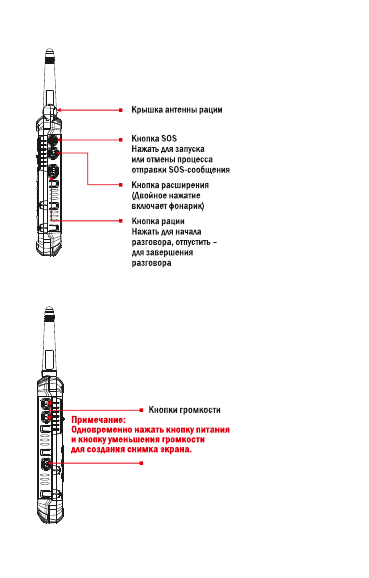 Крышка антенны рации

Кнопка SOS
Нажать для запуска или отмены процесса отправки SOS-сообщения

Кнопка расширения (Двойное нажатие включает фонарик)

Кнопка рации
Нажать для начала разговора, отпустить – для завершения разговора

Кнопки громкости

Примечание:
Одновременно нажать кнопку питания и кнопку уменьшения громкости для создания снимка экрана.