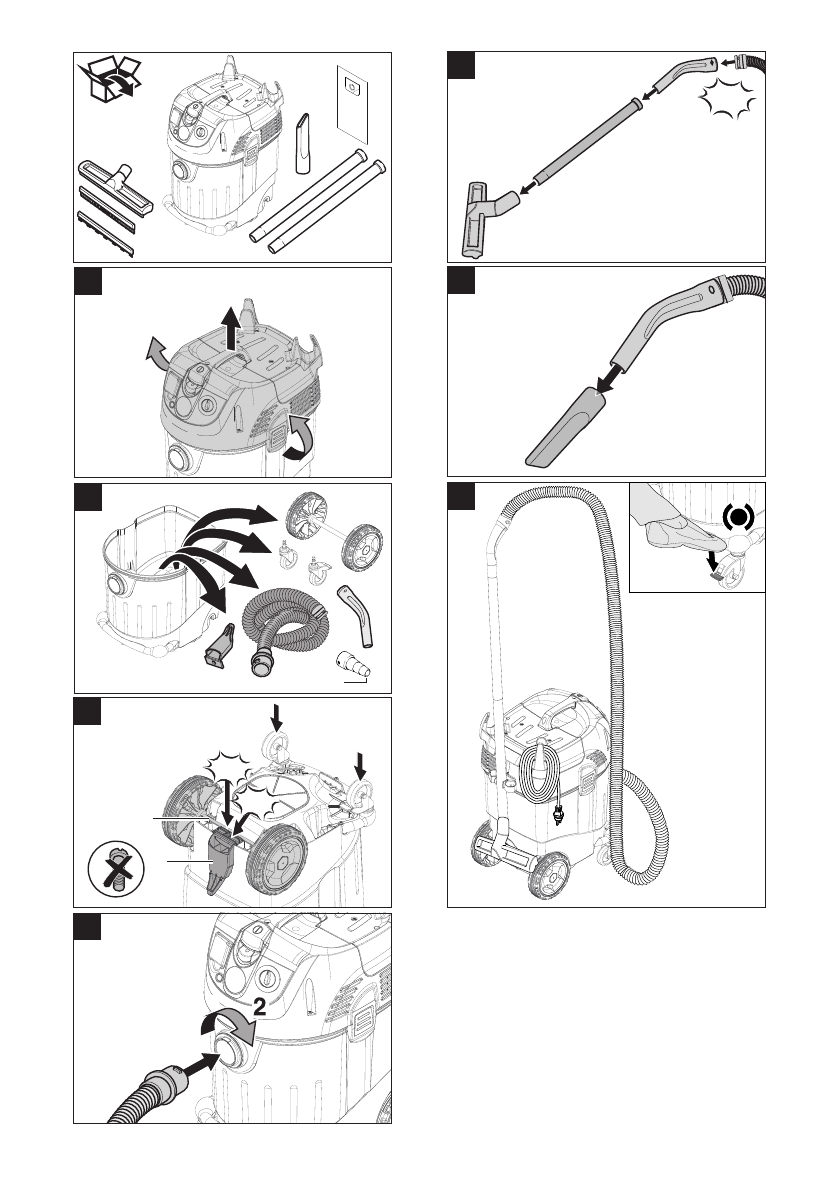 2