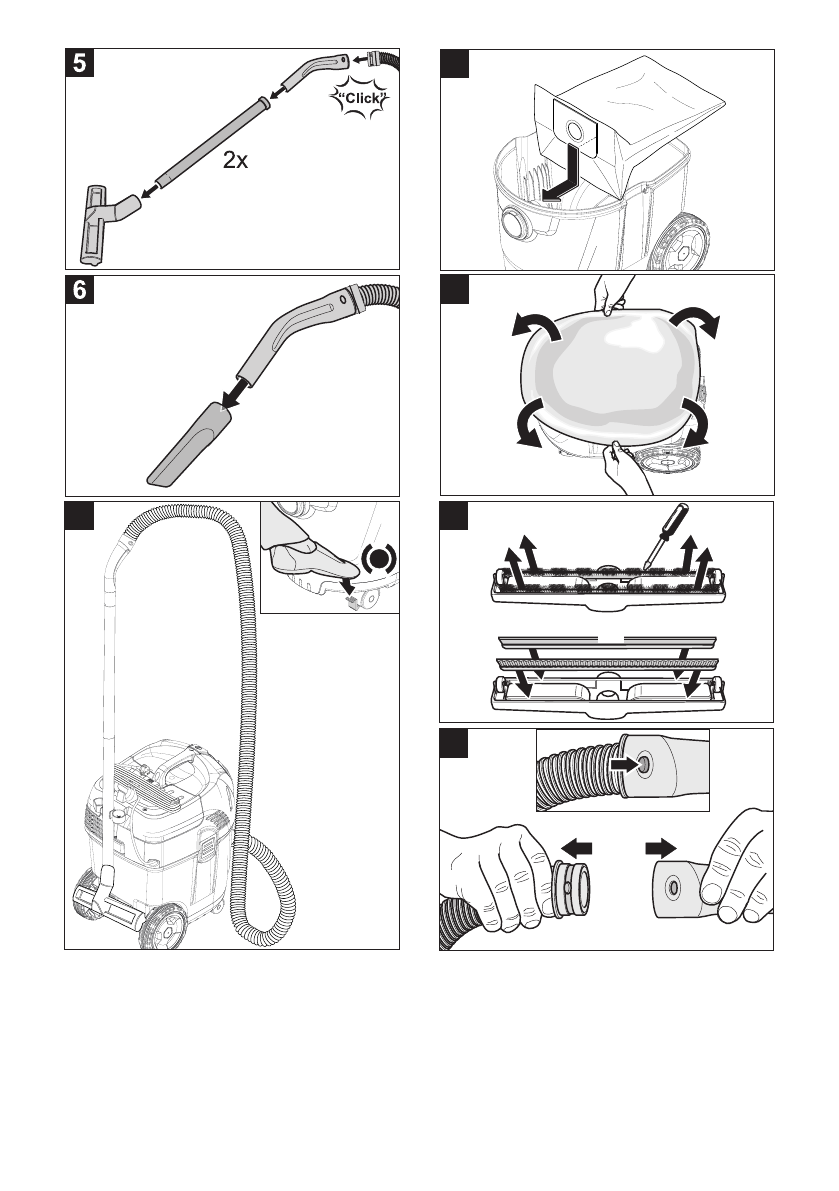 5

"Click"

2x

6