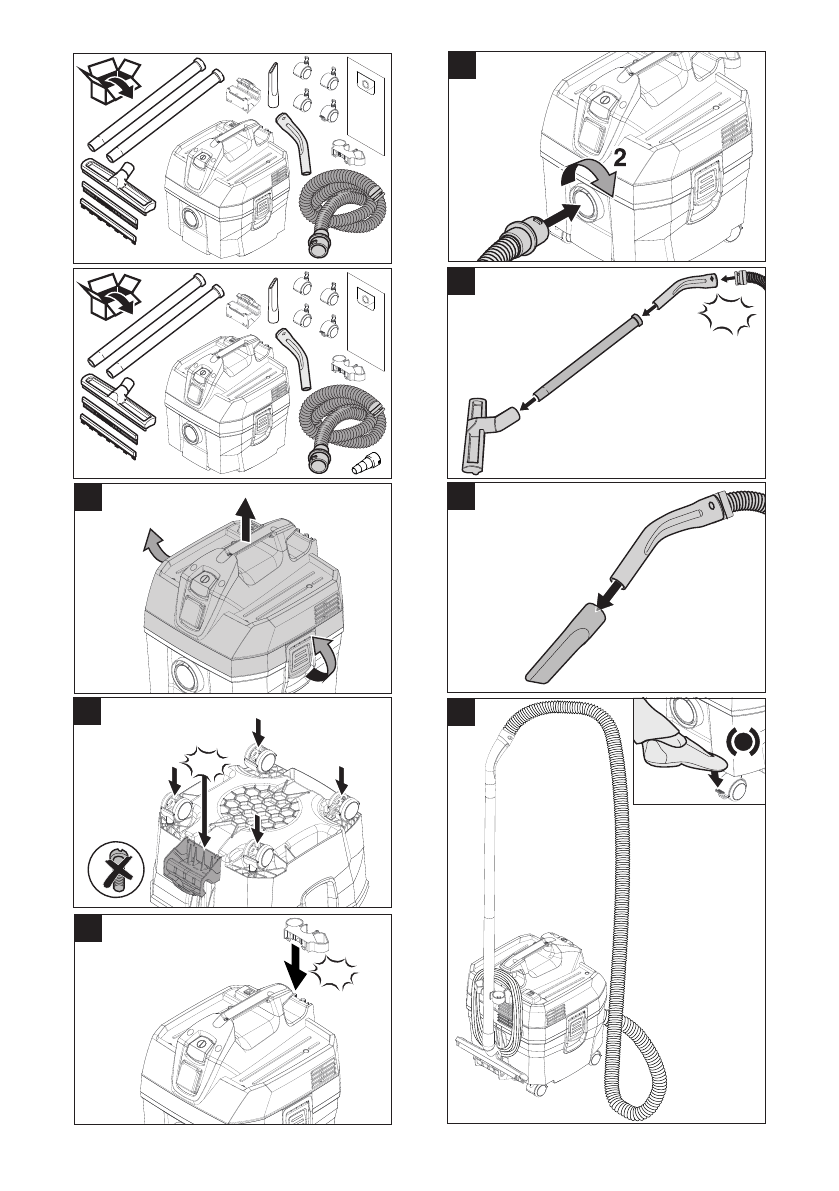 2