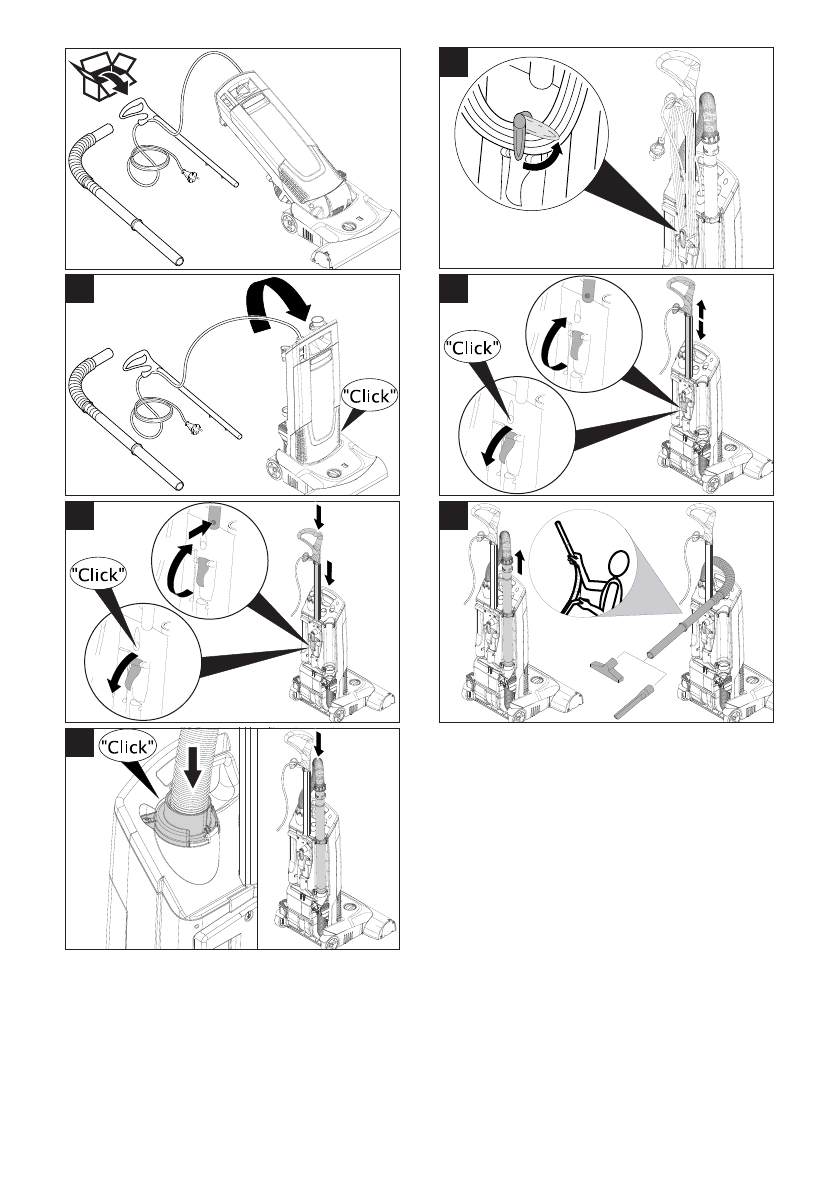 "Click"

"Click"

"Click"

"Click"