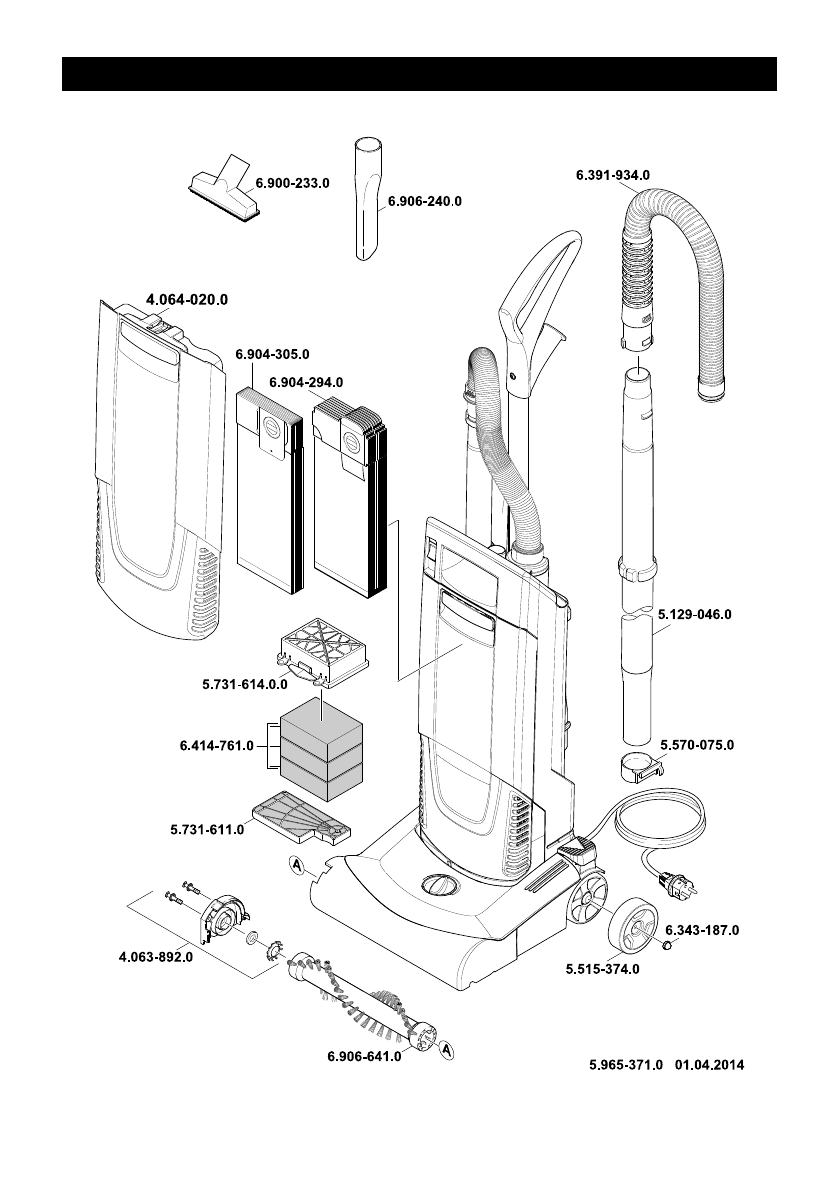 6.900-233.0

6.906-240.0

6.391-934.0

4.064-020.0

6.904-305.0

6.904-294.0

5.129-046.0

5.731-614.0.0

6.414-761.0

5.570-075.0

5.731-611.0

A

4.063-892.0

6.343-187.0

5.515-374.0

6.906-641.0

A

5.965-371.0 01.04.2014