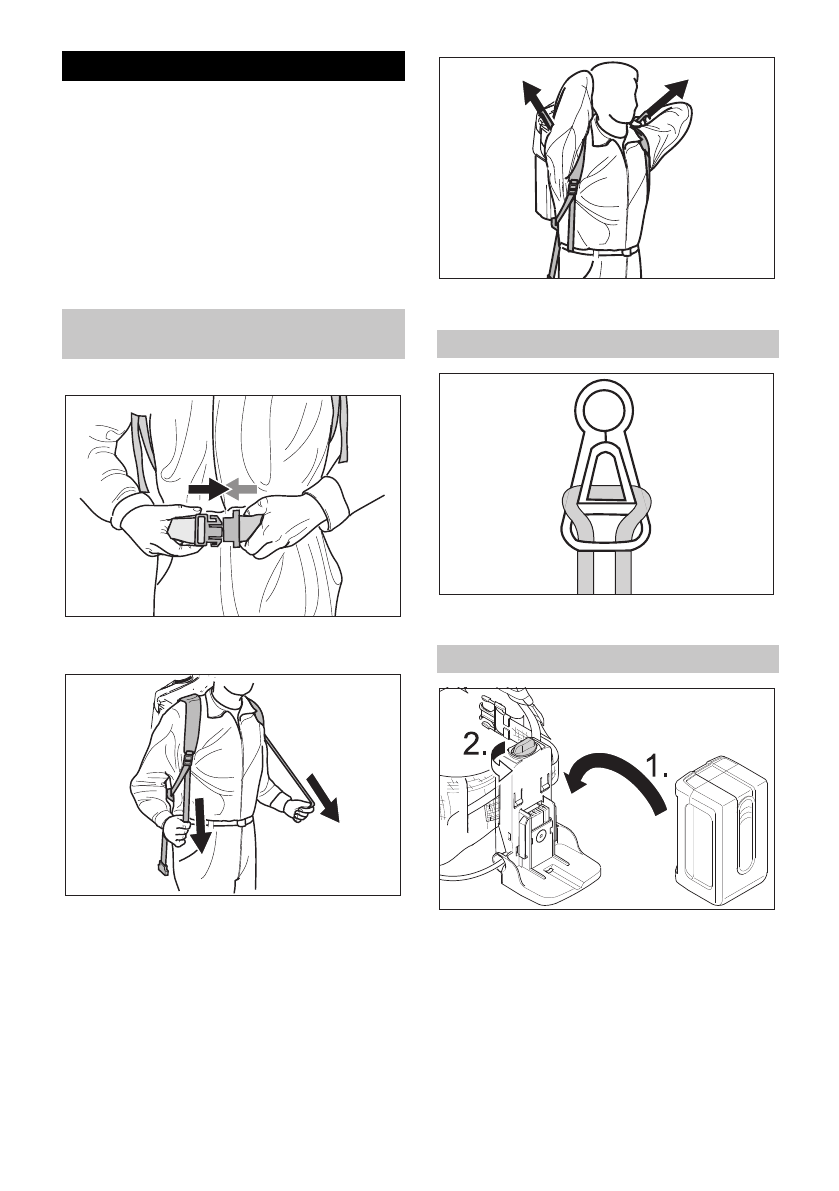 2.

1.