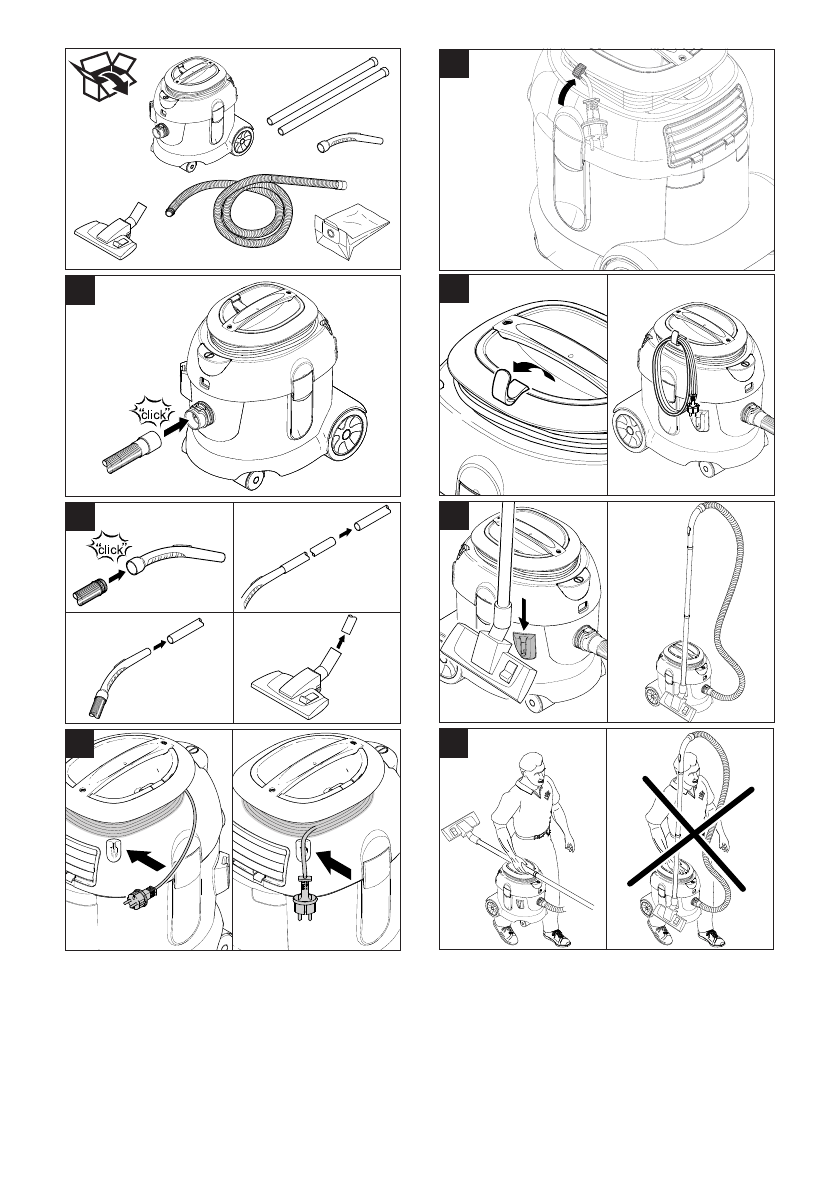 "click"

"click"