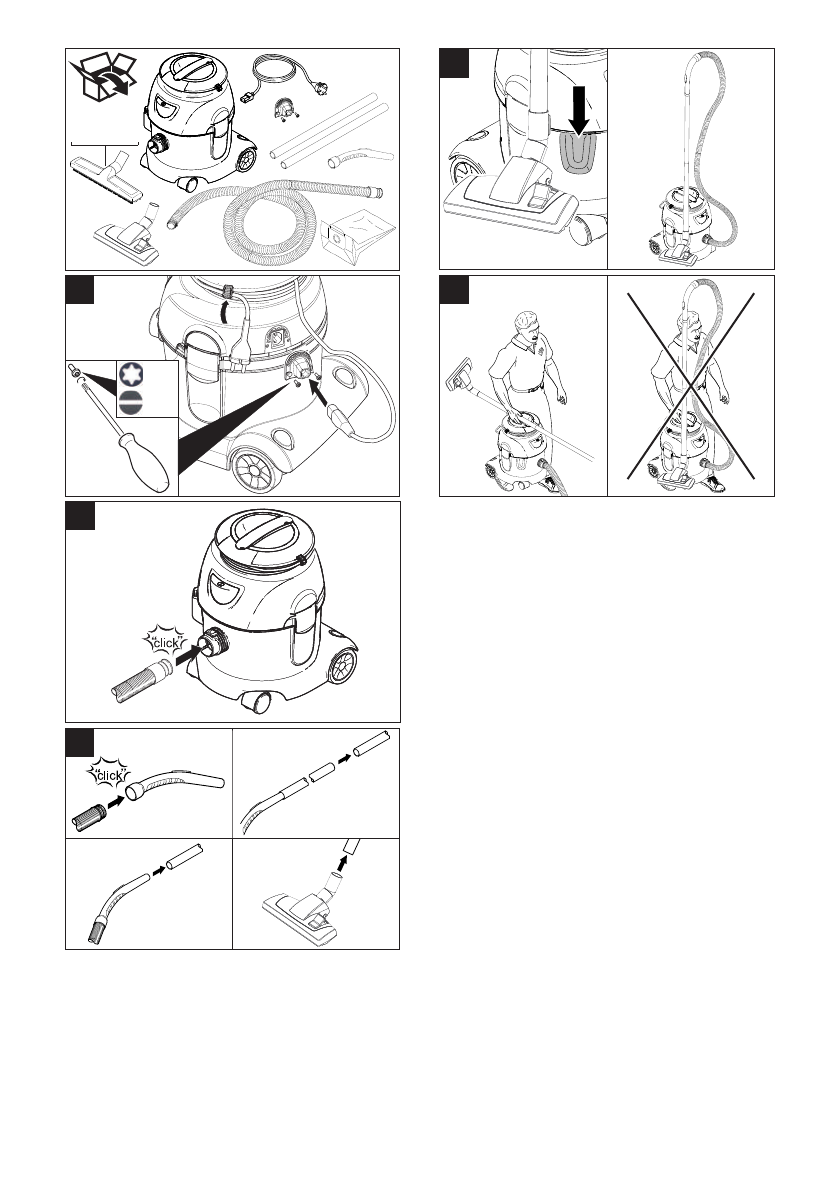 click

click