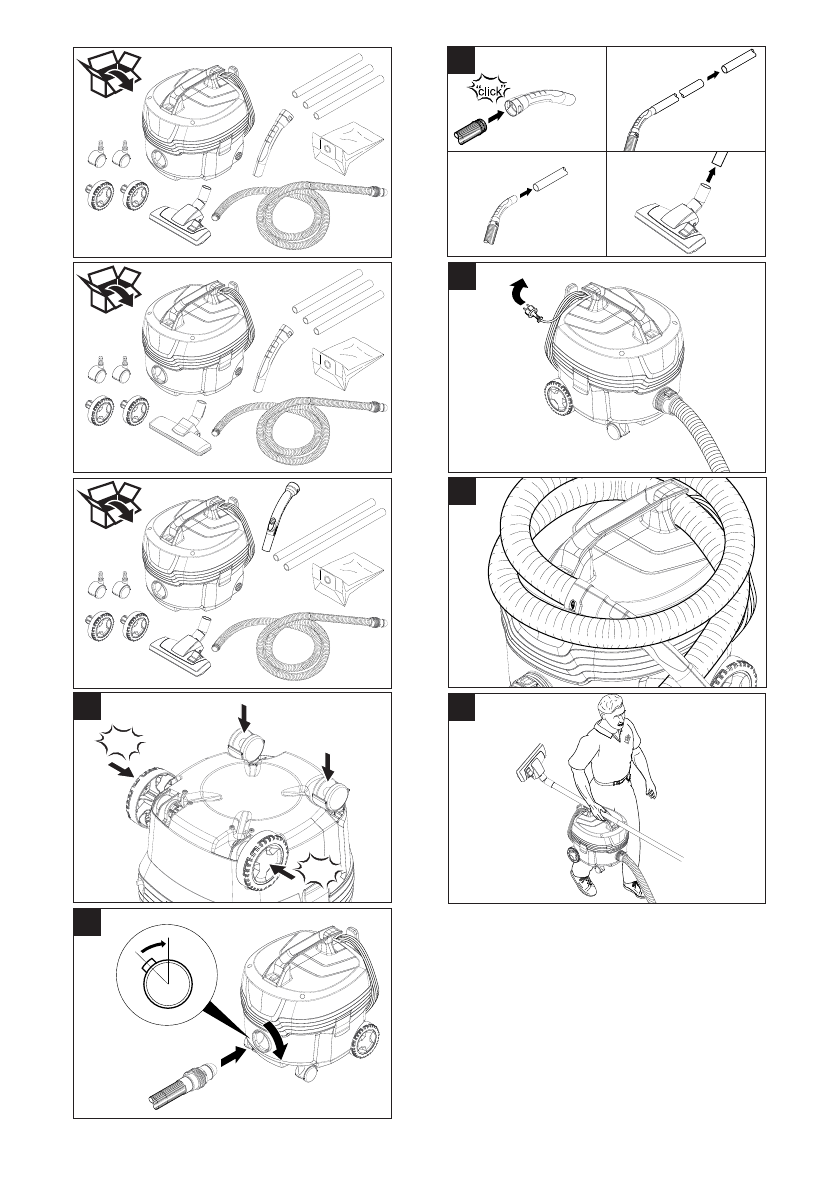 click