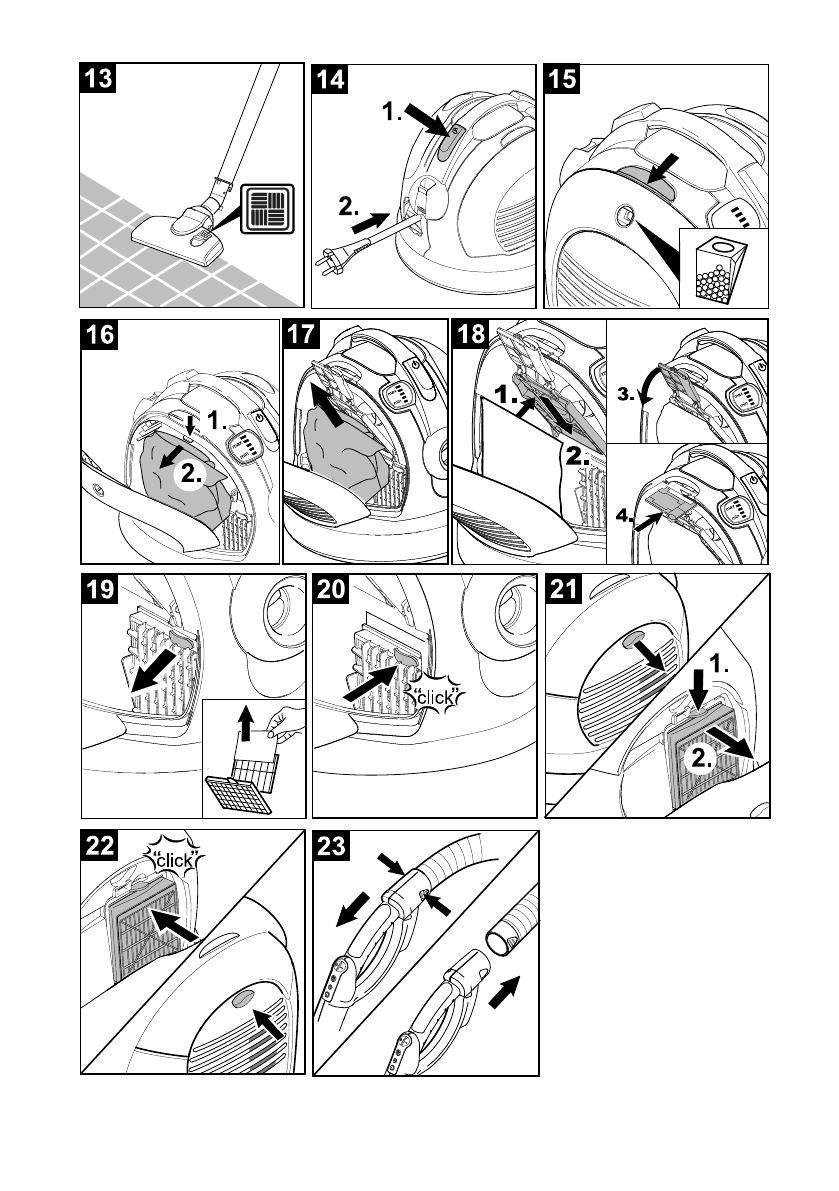 13

14
1.
2.

15

16
1.
2.

17

18
1.
2.
3.
4.

19

20
"click"

21
1.
2.

22
"click"

23