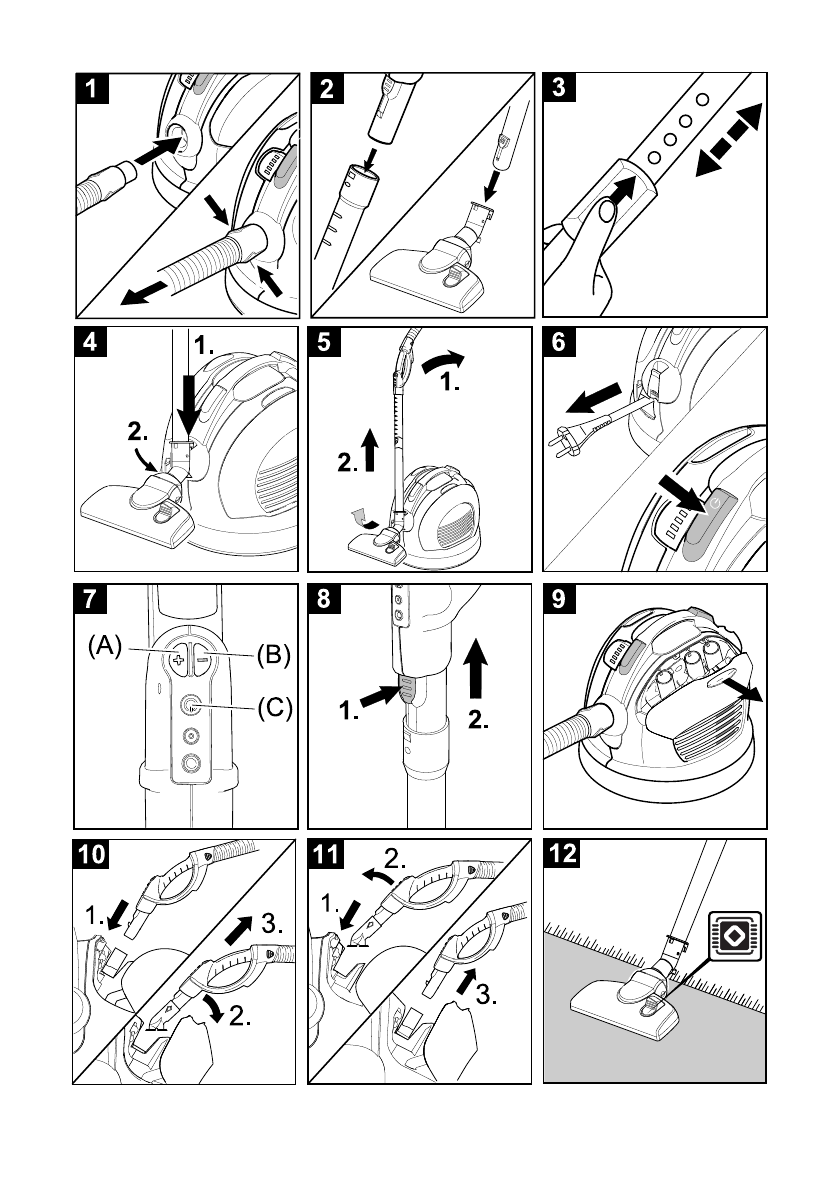 1

2

3

4

1.

2.

5

1.

2.

6

7

(A)

(B)

(C)

8

1.

2.

9

10

1.

3.

2.

11

2.

1.

3.

12